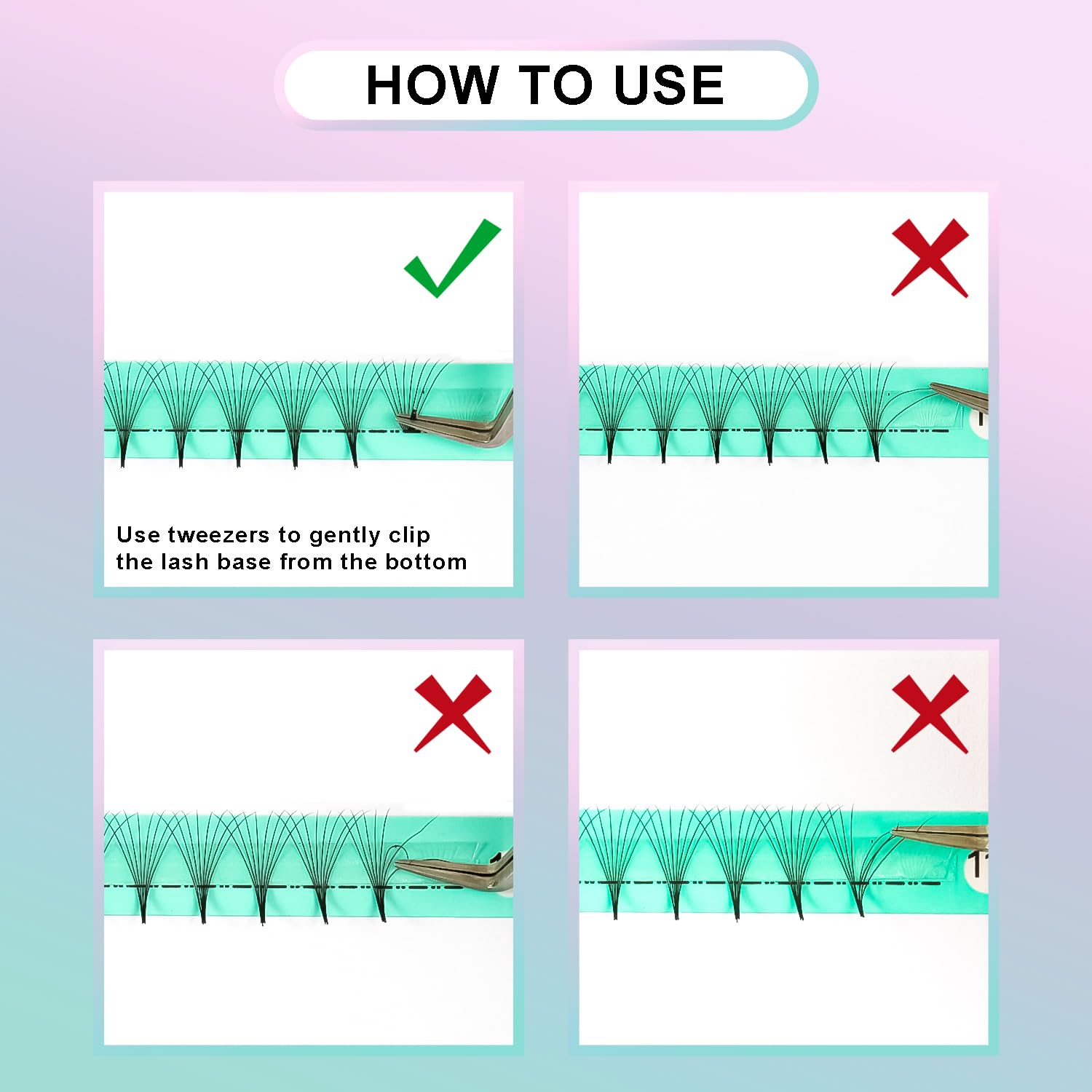 HOW TO USE

Use tweezers to gently clip the lash base from the bottom