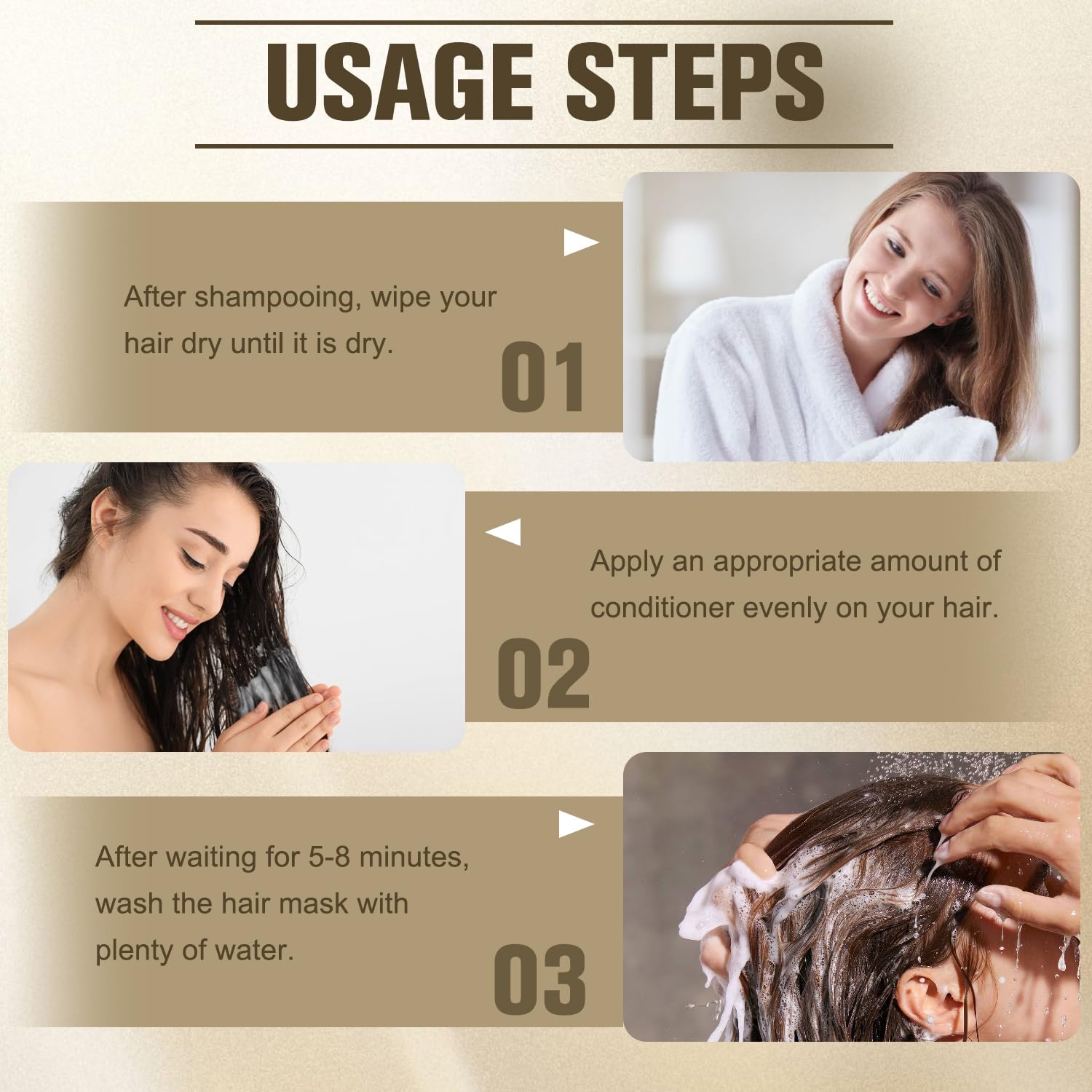 USAGE STEPS

After shampooing, wipe your hair dry until it is dry.

01

Apply an appropriate amount of conditioner evenly on your hair.

02

After waiting for 5-8 minutes, wash the hair mask with plenty of water.

03