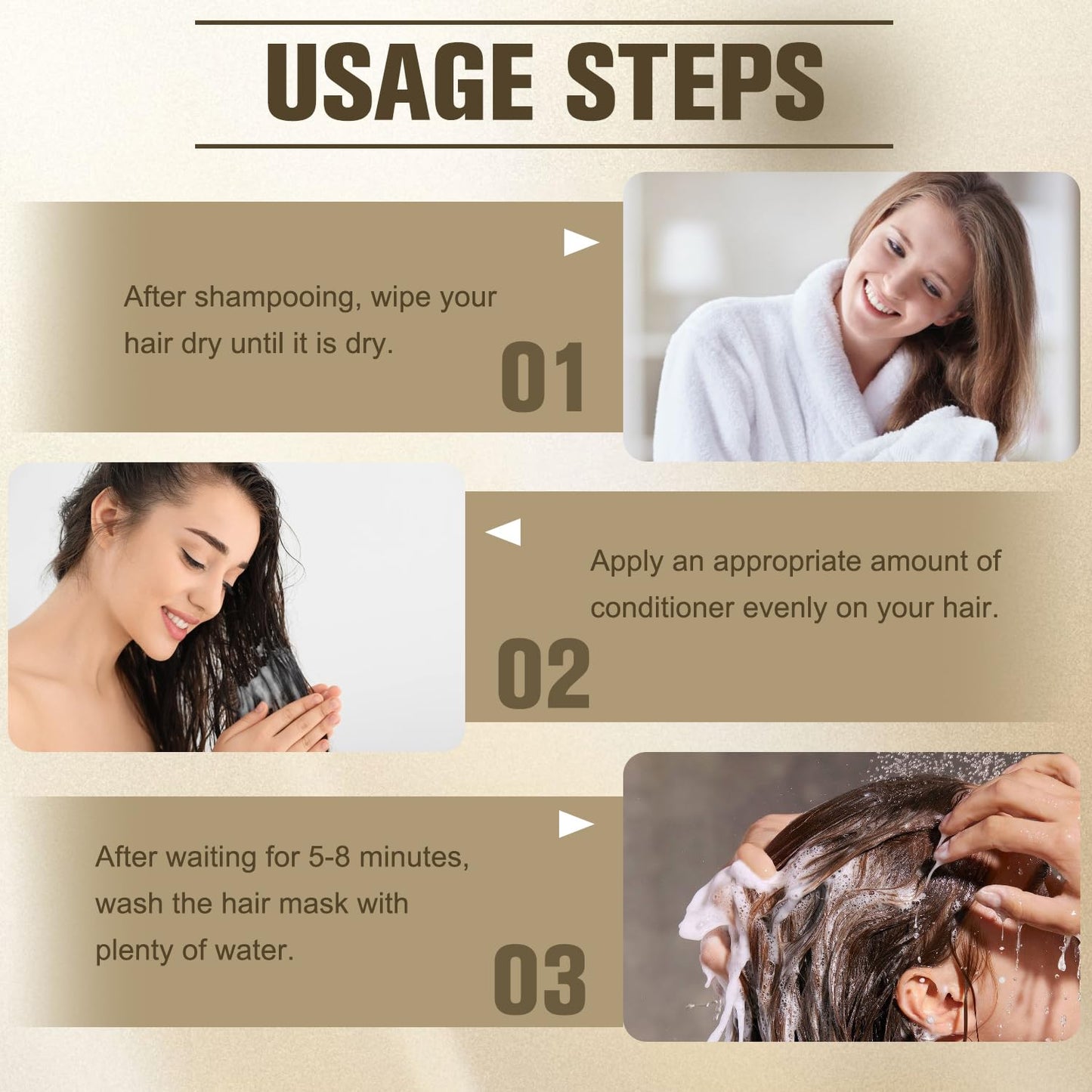 USAGE STEPS

After shampooing, wipe your hair dry until it is dry.

01

Apply an appropriate amount of conditioner evenly on your hair.

02

After waiting for 5-8 minutes, wash the hair mask with plenty of water.

03