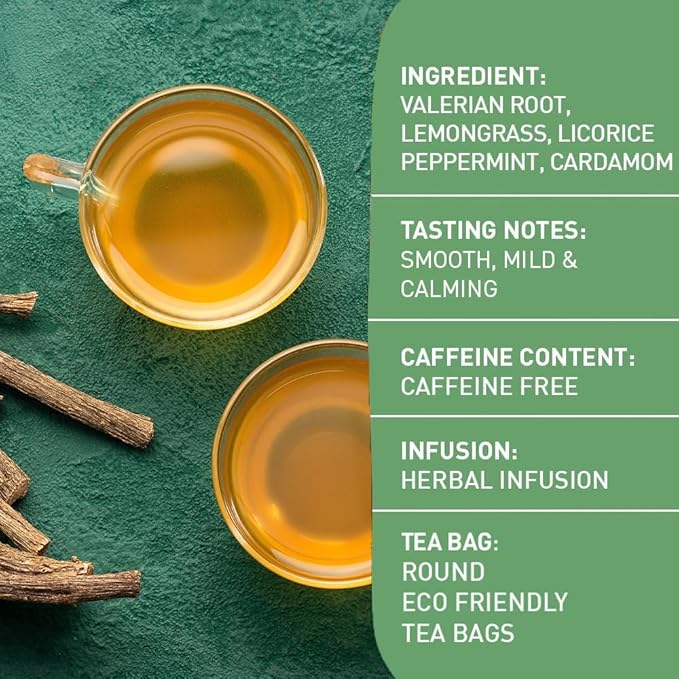 INGREDIENT:
VALERIAN ROOT, LEMONGRASS, LICORICE PEPPERMINT, CARDAMOM

TASTING NOTES:
SMOOTH, MILD & CALMING

CAFFEINE CONTENT:
CAFFEINE FREE

INFUSION:
HERBAL INFUSION

TEA BAG:
ROUND
ECO FRIENDLY
TEA BAGS