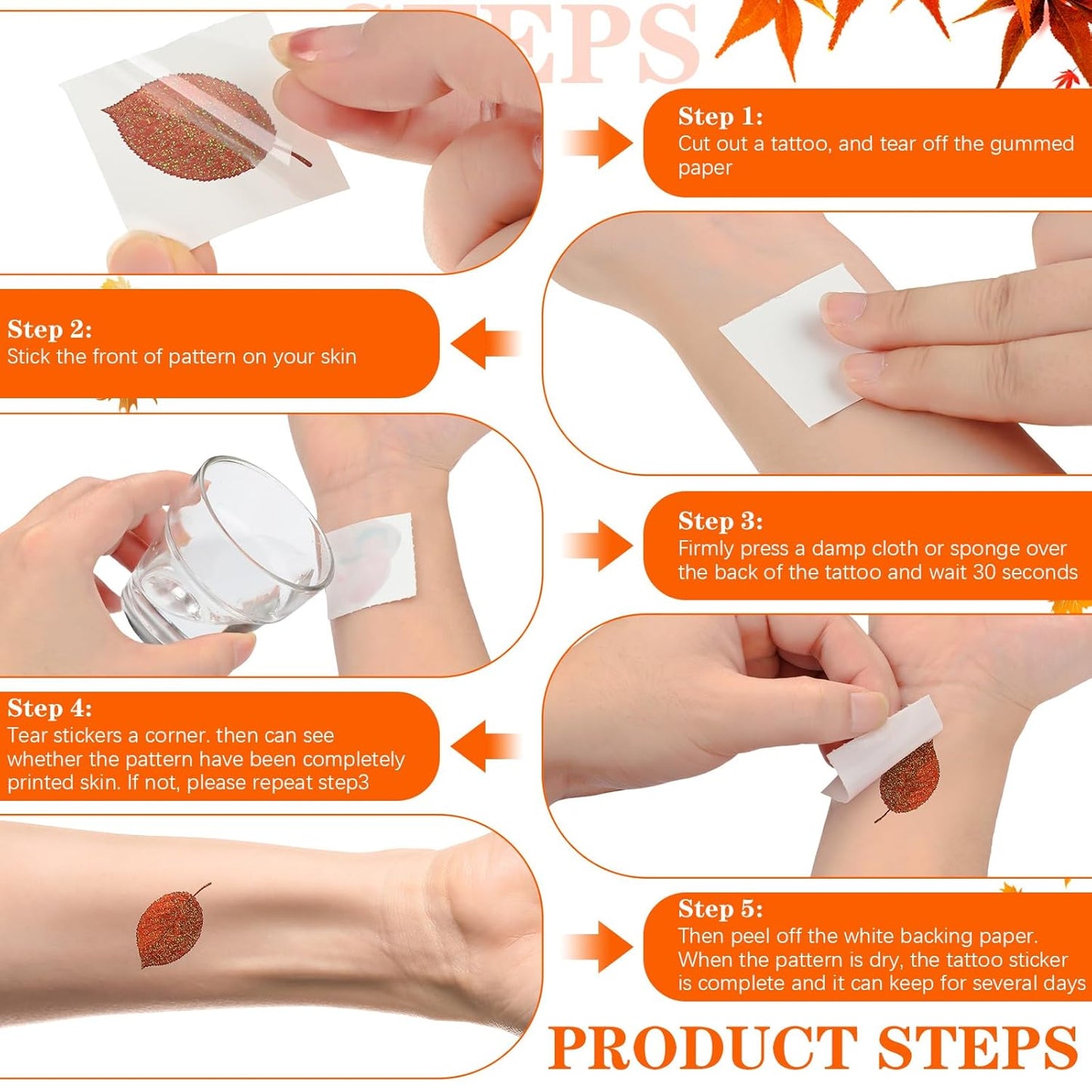 STEPS

Step 1:
Cut out a tattoo, and tear off the gummed paper

Step 2:
Stick the front of pattern on your skin

Step 3:
Firmly press a damp cloth or sponge over the back of the tattoo and wait 30 seconds

Step 4:
Tear stickers a corner. then can see whether the pattern have been completely printed skin. If not, please repeat step3

Step 5:
Then peel off the white backing paper. When the pattern is dry, the tattoo sticker is complete and it can keep for several days

PRODUCT STEPS