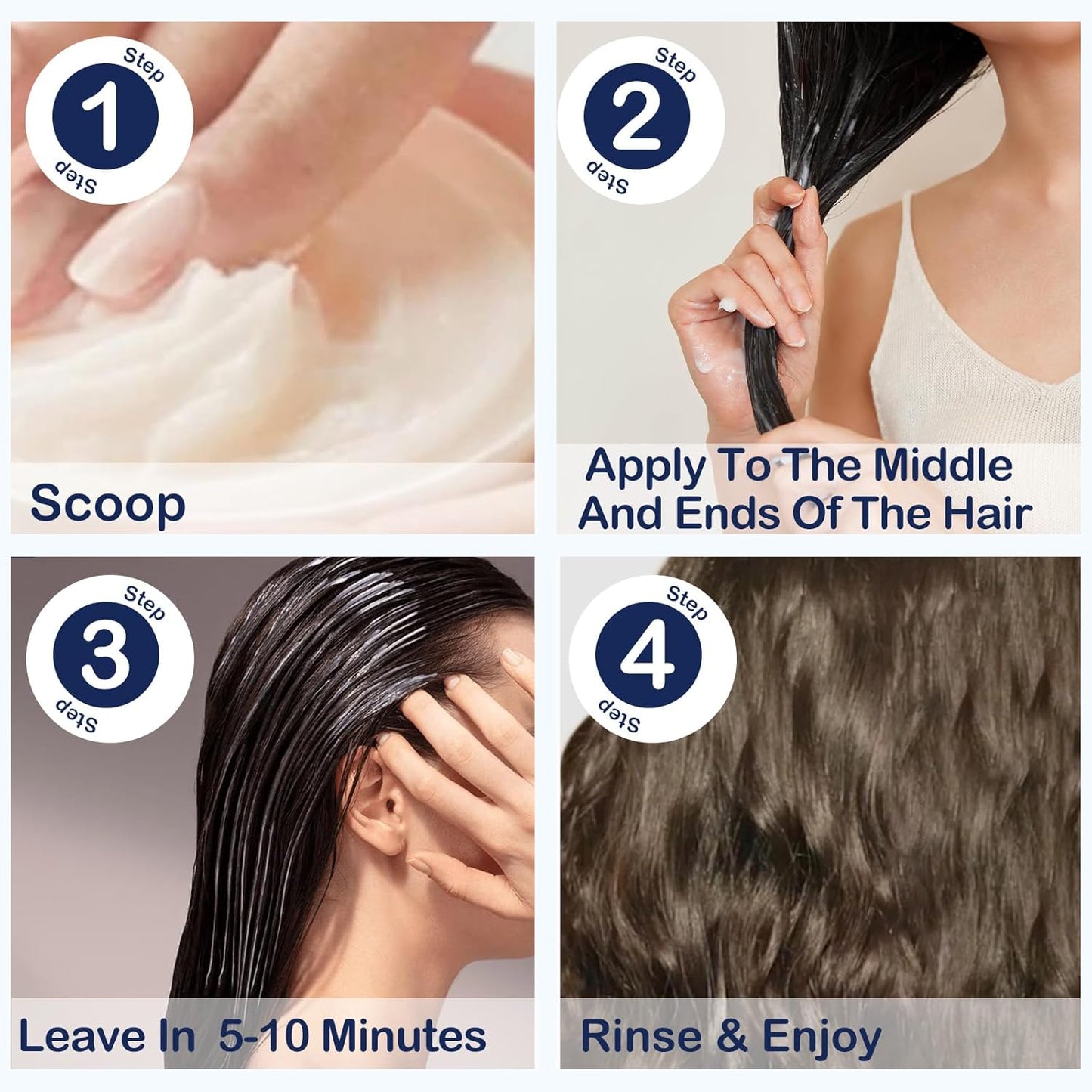 Step 1 Step

Scoop

Step 2 Step

Apply To The Middle And Ends Of The Hair

Step 3 Step

Leave In 5-10 Minutes

Step 4 Step

Rinse & Enjoy