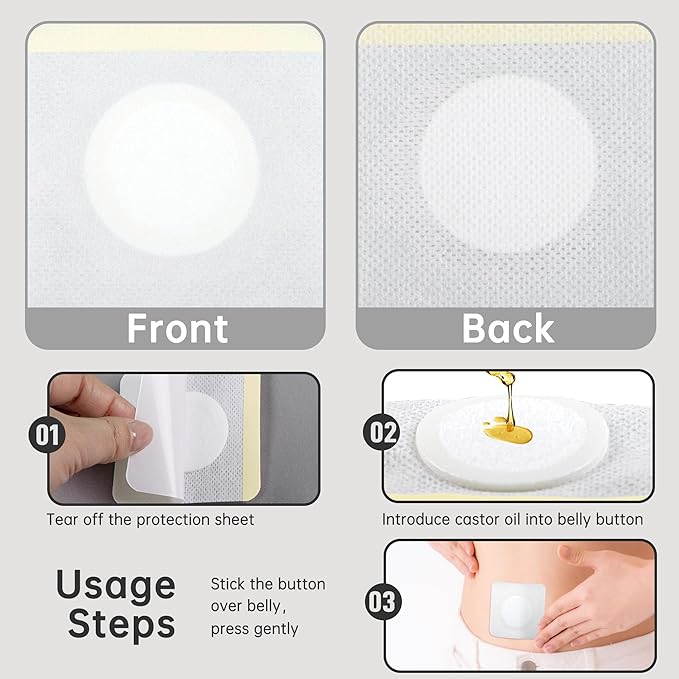 Front

Back

01

Tear off the protection sheet

02

Introduce castor oil into belly button

Usage Steps

Stick the button over belly, press gently

03