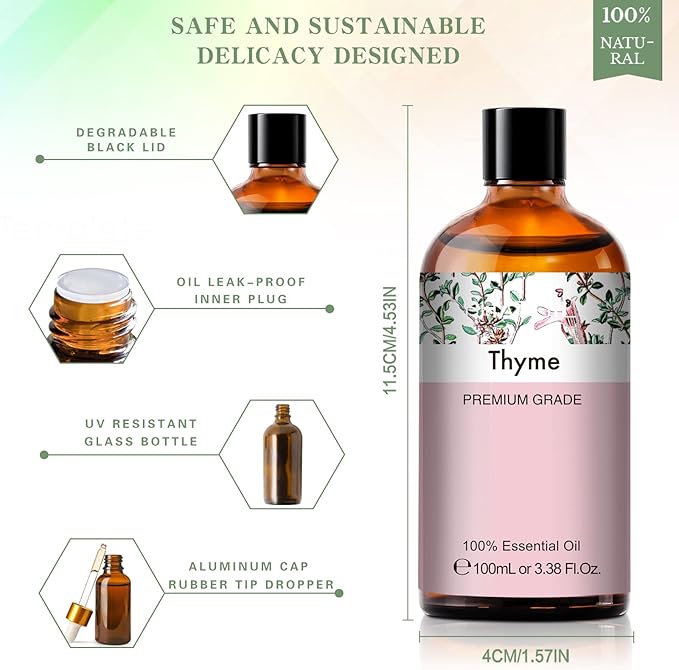 SAFE AND SUSTAINABLE DELICACY DESIGNED

100% NATURAL

DEGRADABLE BLACK LID

OIL LEAK-PROOF INNER PLUG

UV RESISTANT GLASS BOTTLE

ALUMINUM CAP RUBBER TIP DROPPER

11.5CM/4.53IN

Thyme

PREMIUM GRADE

100% Essential Oil

℮100mL or 3.38 Fl.Oz.

4CM/1.57IN