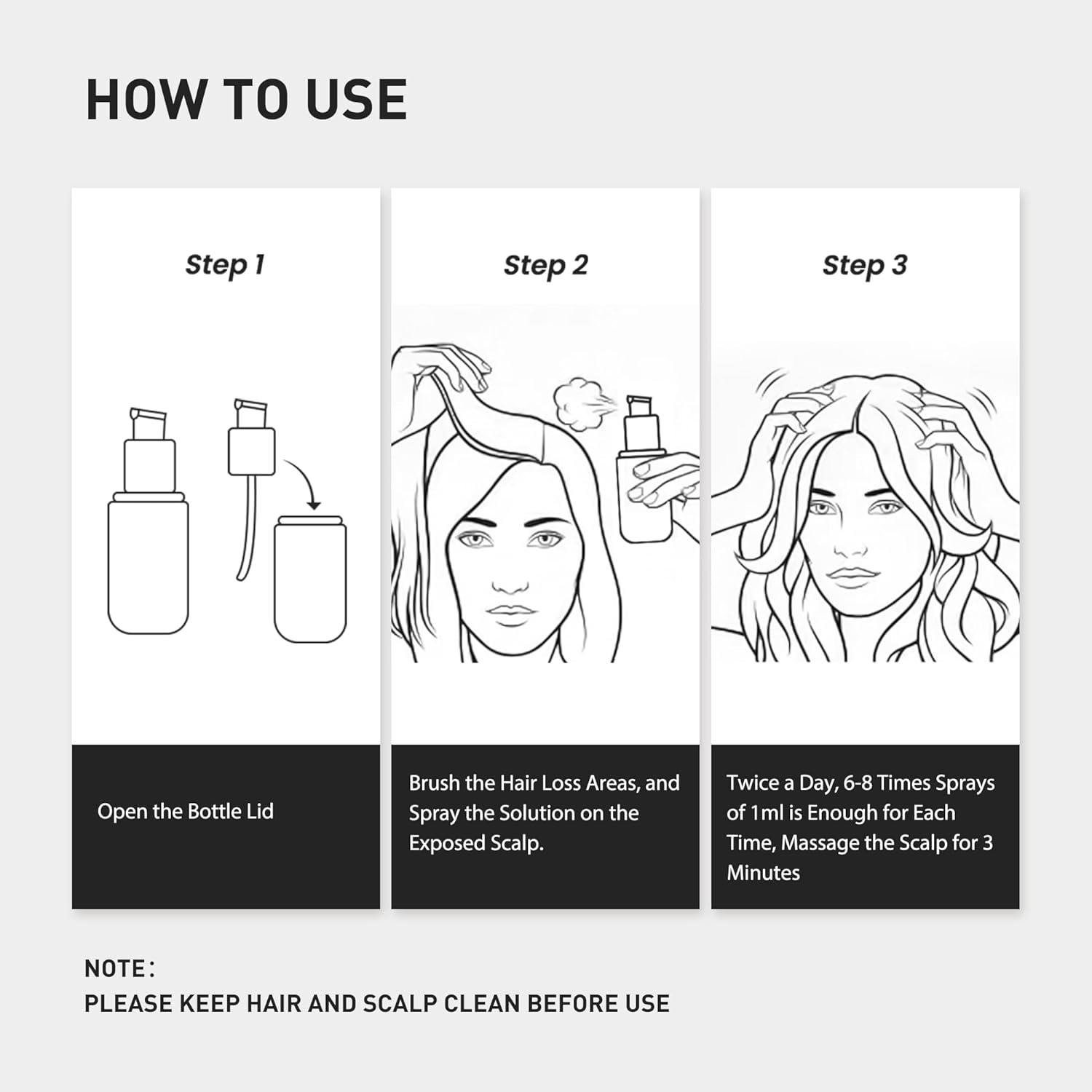 HOW TO USE

Step 1

Open the Bottle Lid

Step 2

Brush the Hair Loss Areas, and Spray the Solution on the Exposed Scalp.

Step 3

Twice a Day, 6-8 Times Sprays of 1ml is Enough for Each Time, Massage the Scalp for 3 Minutes

NOTE：
PLEASE KEEP HAIR AND SCALP CLEAN BEFORE USE