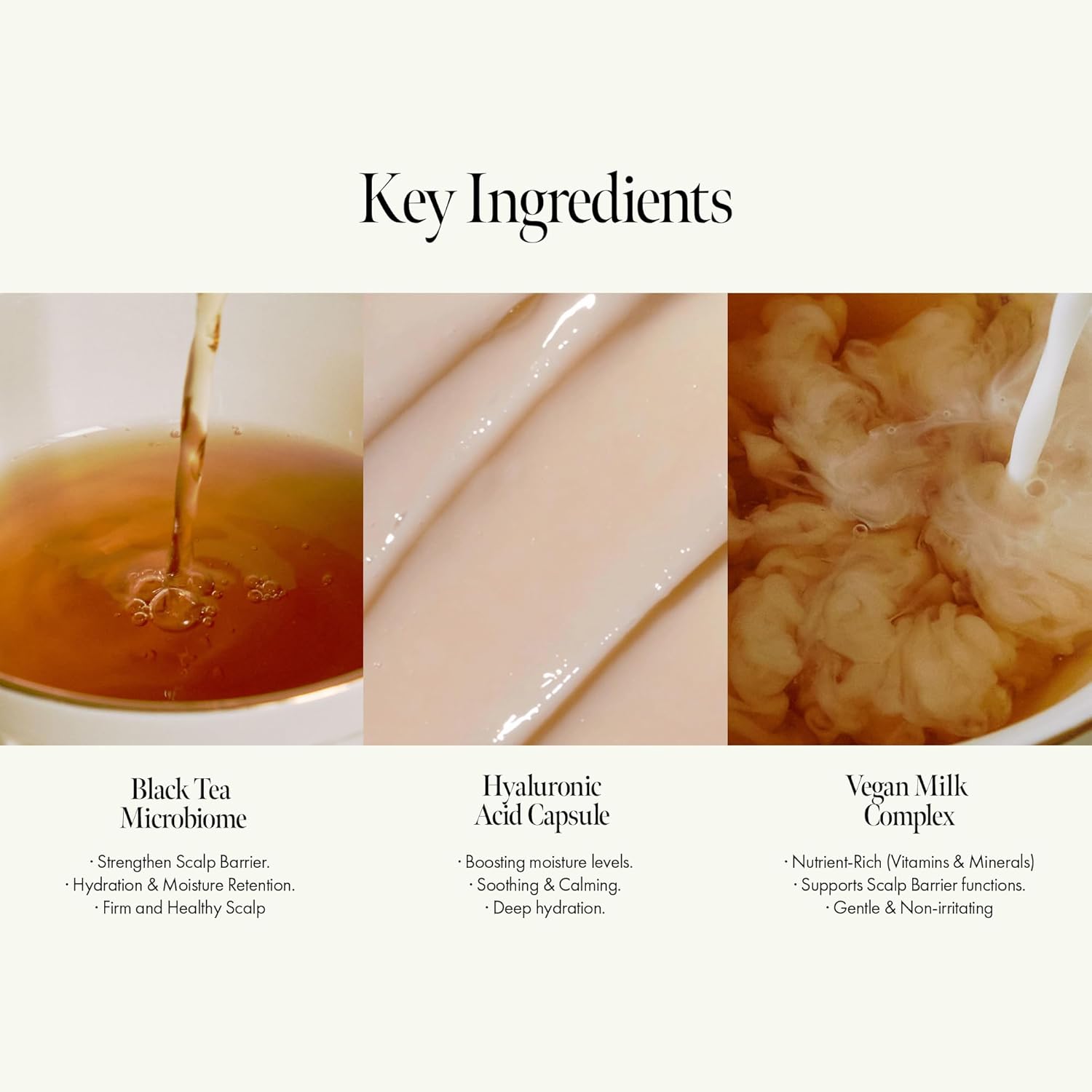 Key Ingredients

Black Tea Microbiome

· Strengthen Scalp Barrier.
· Hydration & Moisture Retention.
· Firm and Healthy Scalp

Hyaluronic Acid Capsule

· Boosting moisture levels.
· Soothing & Calming.
· Deep hydration.

Vegan Milk Complex

· Nutrient-Rich (Vitamins & Minerals)
· Supports Scalp Barrier functions.
· Gentle & Non-irritating