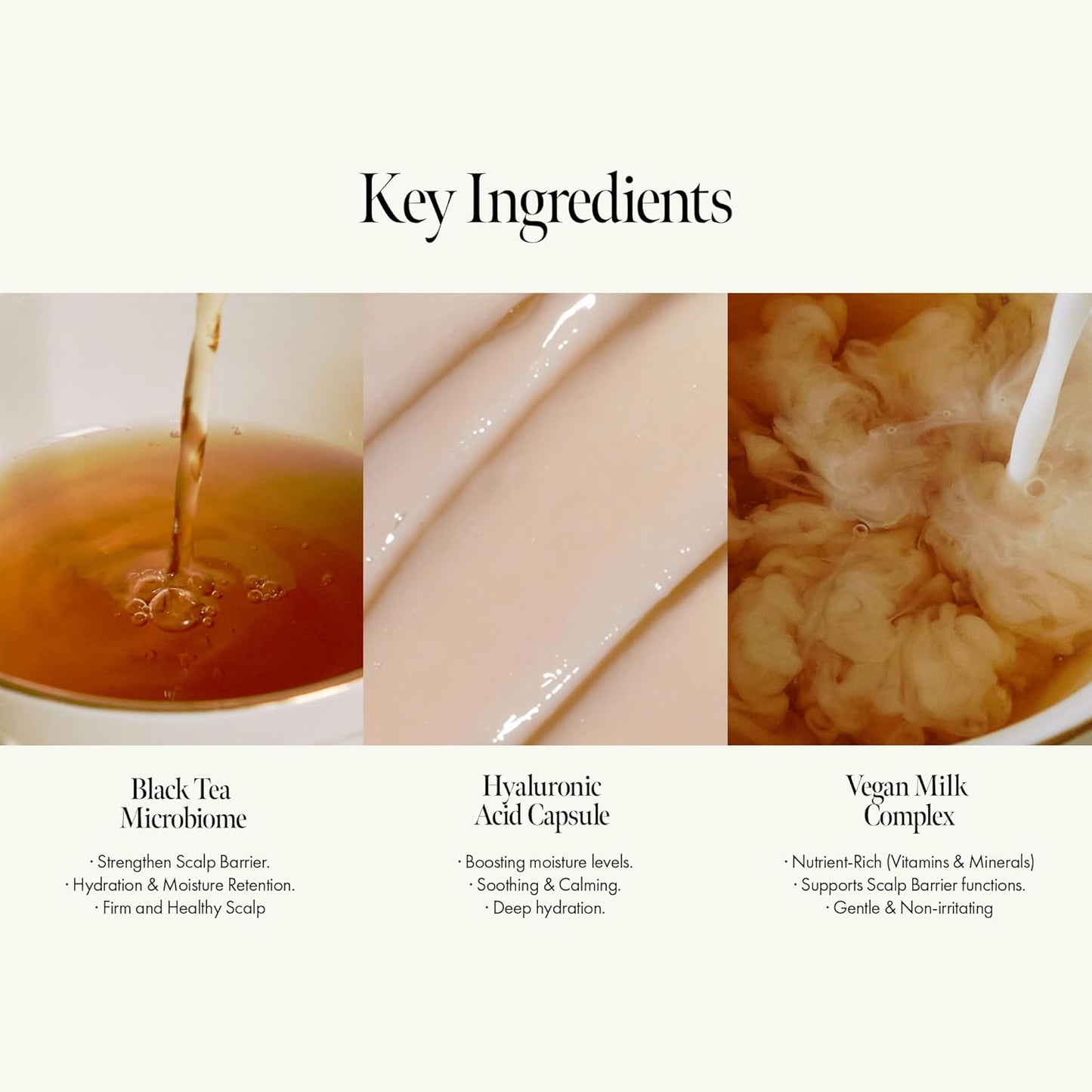 Key Ingredients

Black Tea Microbiome

· Strengthen Scalp Barrier.
· Hydration & Moisture Retention.
· Firm and Healthy Scalp

Hyaluronic Acid Capsule

· Boosting moisture levels.
· Soothing & Calming.
· Deep hydration.

Vegan Milk Complex

· Nutrient-Rich (Vitamins & Minerals)
· Supports Scalp Barrier functions.
· Gentle & Non-irritating