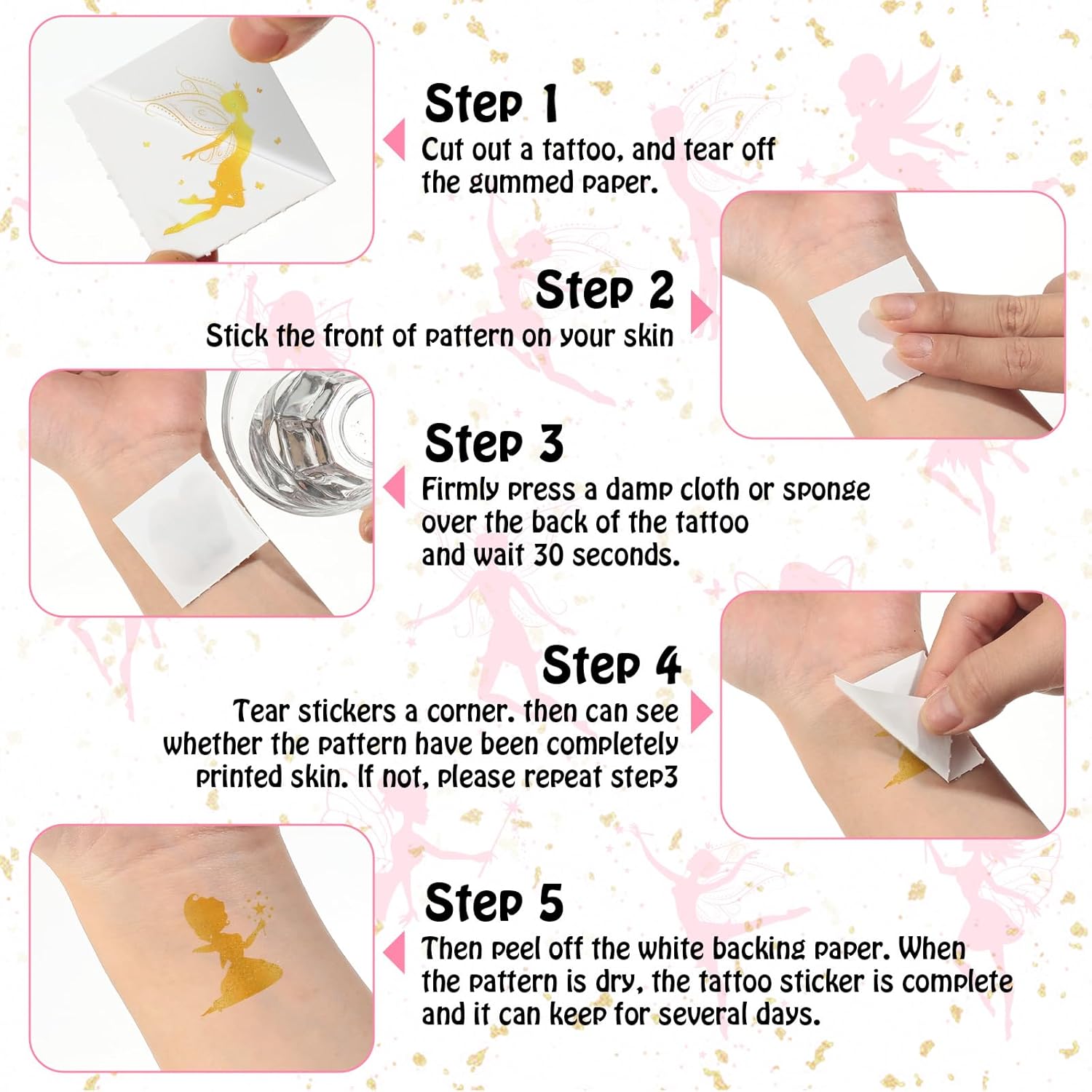 Step 1
Cut out a tattoo, and tear off the gummed paper.

Step 2
Stick the front of pattern on your skin

Step 3
Firmly press a damp cloth or sponge over the back of the tattoo and wait 30 seconds.

Step 4
Tear stickers a corner. then can see whether the pattern have been completely printed skin. If not, please repeat step3

Step 5
Then peel off the white backing paper. When the pattern is dry, the tattoo sticker is complete and it can keep for several days.