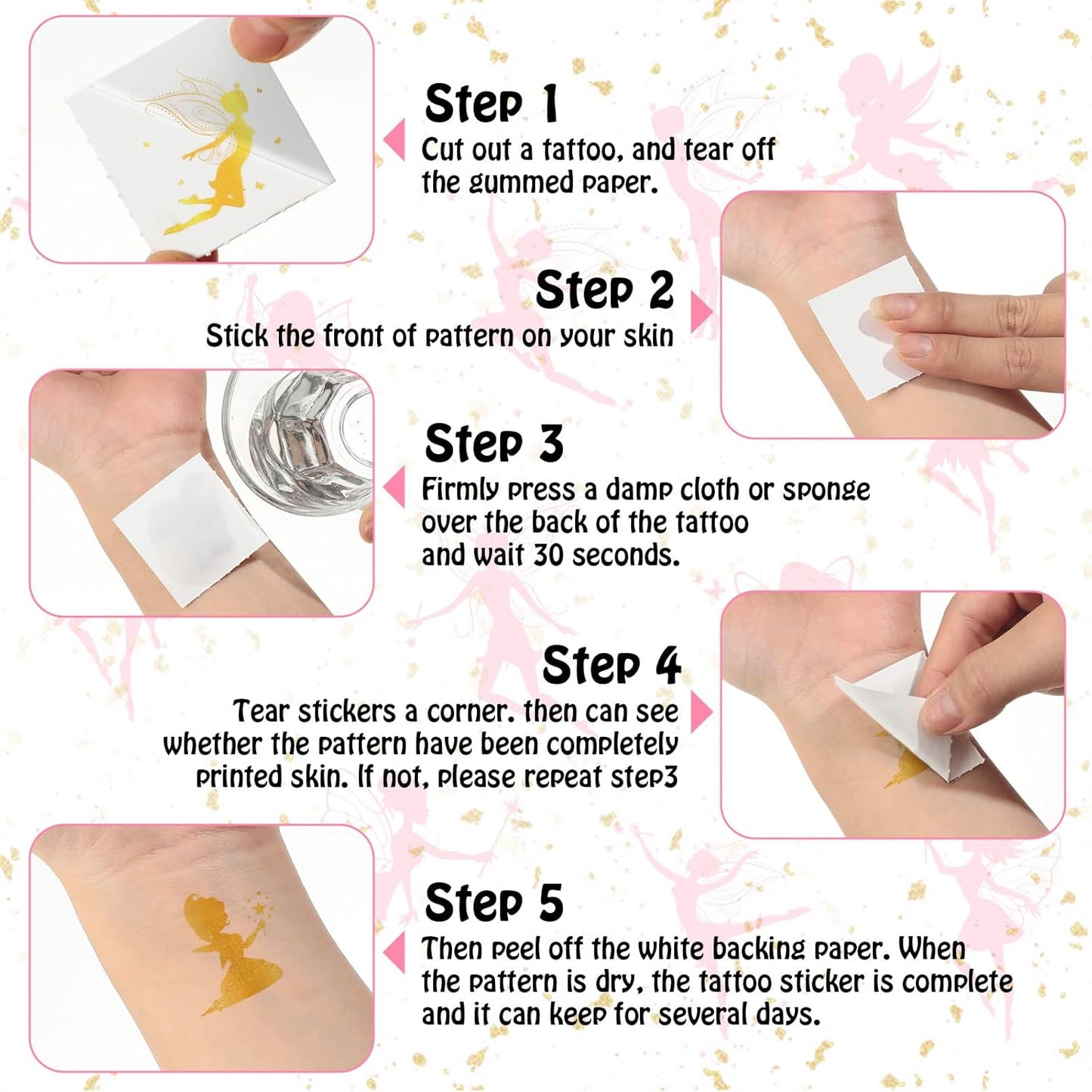 Step 1
Cut out a tattoo, and tear off the gummed paper.

Step 2
Stick the front of pattern on your skin

Step 3
Firmly press a damp cloth or sponge over the back of the tattoo and wait 30 seconds.

Step 4
Tear stickers a corner. then can see whether the pattern have been completely printed skin. If not, please repeat step3

Step 5
Then peel off the white backing paper. When the pattern is dry, the tattoo sticker is complete and it can keep for several days.