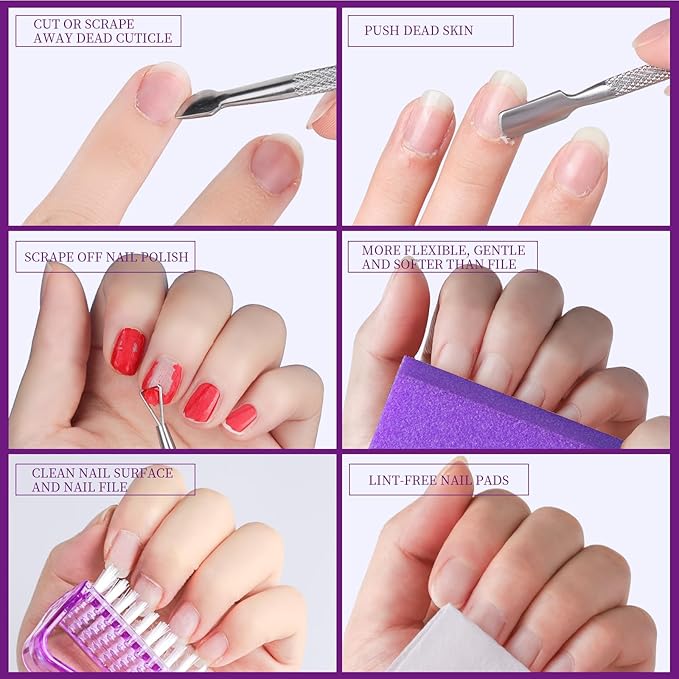 CUT OR SCRAPE AWAY DEAD CUTICLE

PUSH DEAD SKIN

SCRAPE OFF NAIL POLISH

MORE FLEXIBLE, GENTLE AND SOFTER THAN FILE

CLEAN NAIL SURFACE AND NAIL FILE

LINT-FREE NAIL PADS