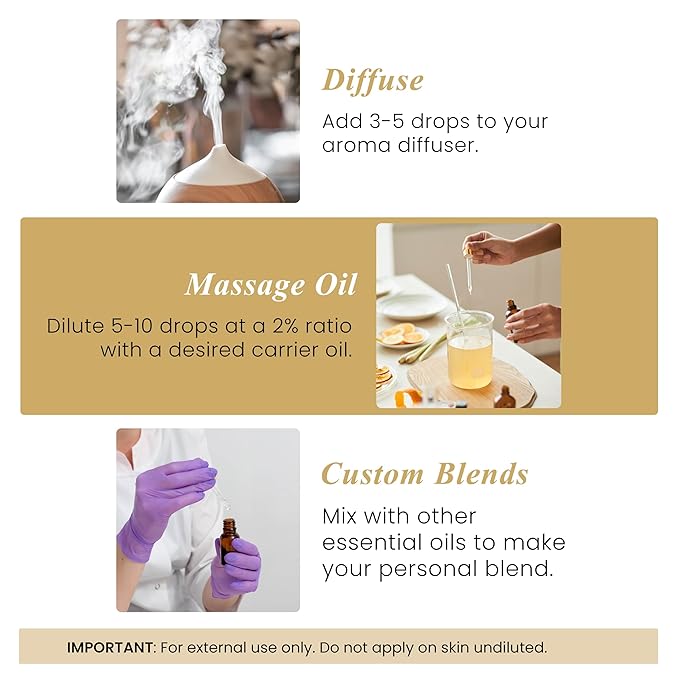 Diffuse
Add 3-5 drops to your aroma diffuser.

Massage Oil
Dilute 5-10 drops at a 2% ratio with a desired carrier oil.

Custom Blends
Mix with other essential oils to make your personal blend.

IMPORTANT: For external use only. Do not apply on skin undiluted.