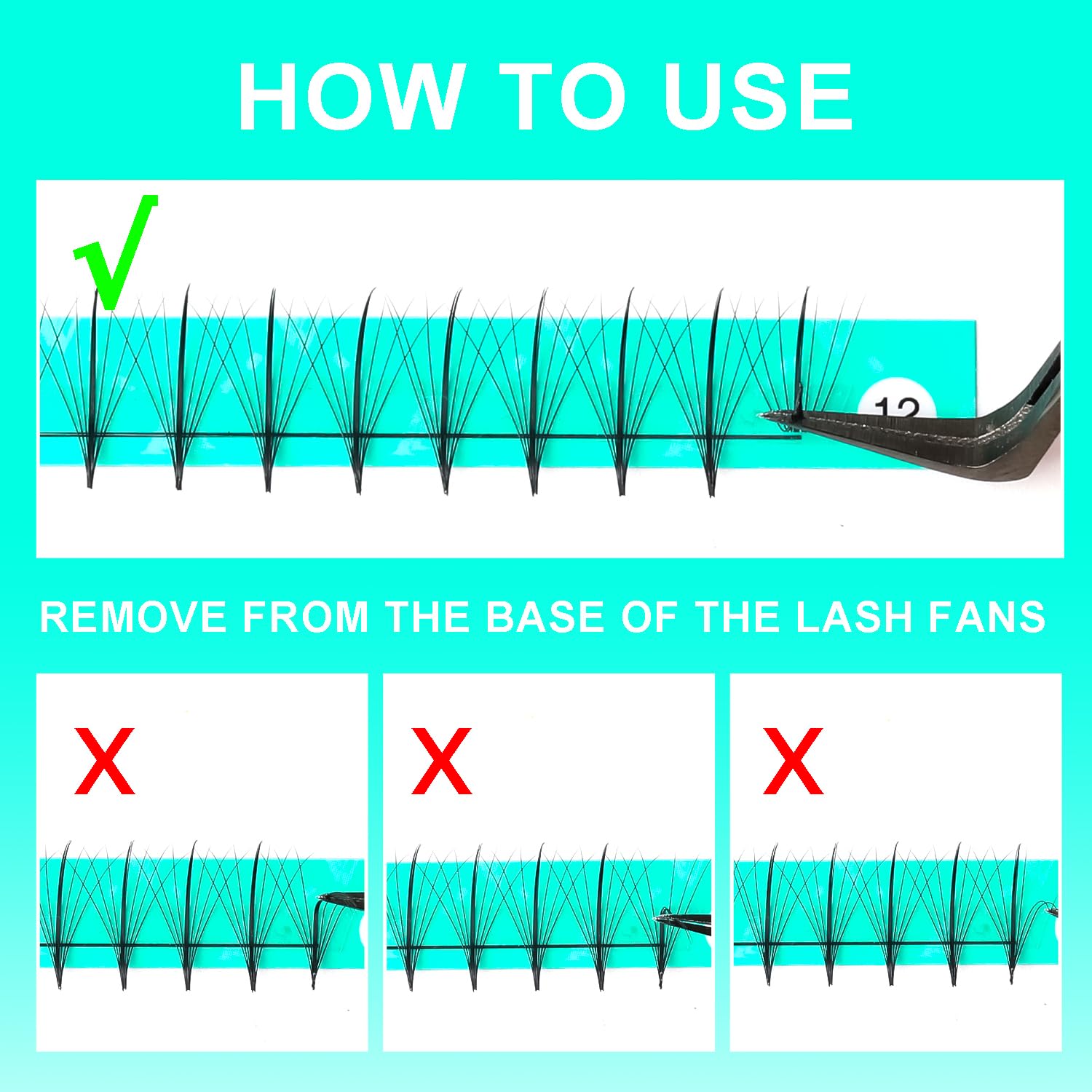 HOW TO USE

√

12

REMOVE FROM THE BASE OF THE LASH FANS

X

X

X