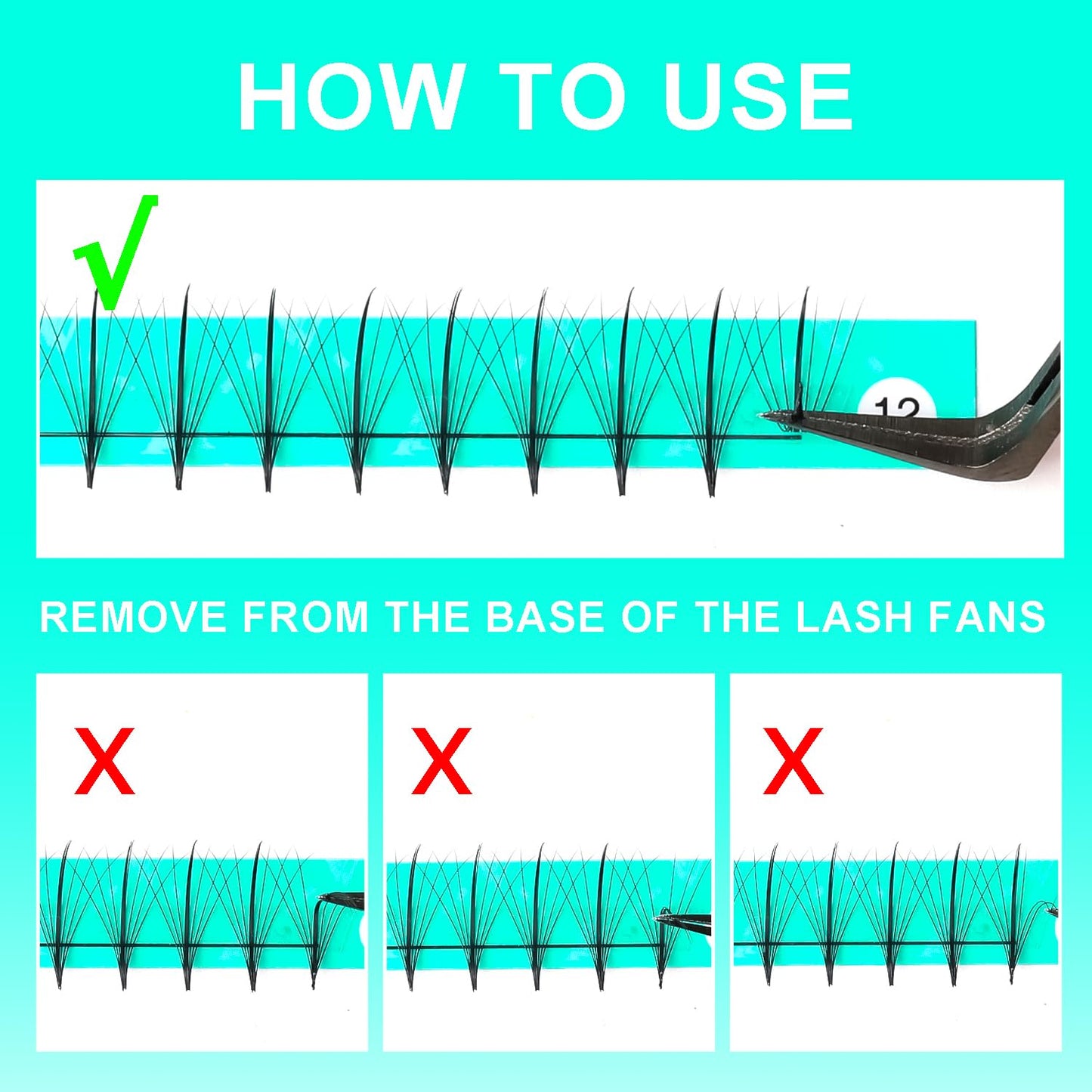 HOW TO USE

√

12

REMOVE FROM THE BASE OF THE LASH FANS

X

X

X