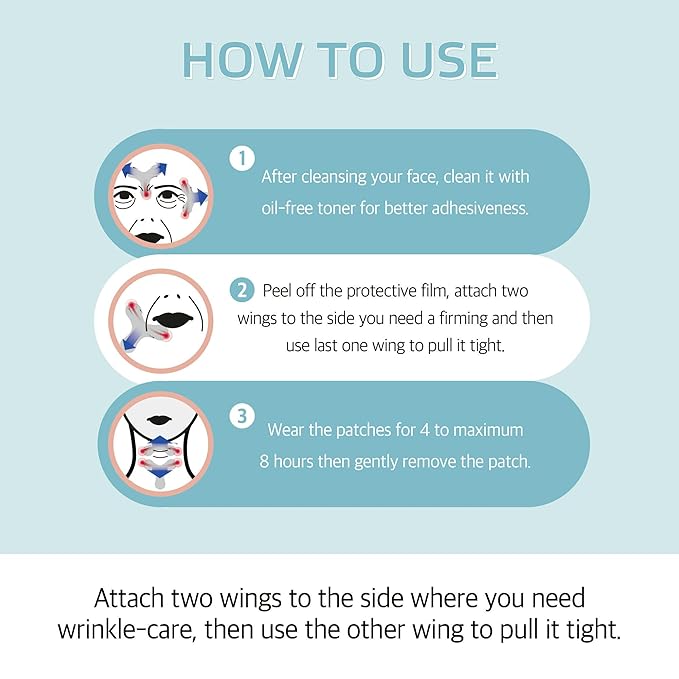 HOW TO USE

1 After cleansing your face, clean it with oil-free toner for better adhesiveness.

2 Peel off the protective film, attach two wings to the side you need a firming and then use last one wing to pull it tight.

3 Wear the patches for 4 to maximum 8 hours then gently remove the patch.

Attach two wings to the side where you need wrinkle-care, then use the other wing to pull it tight.