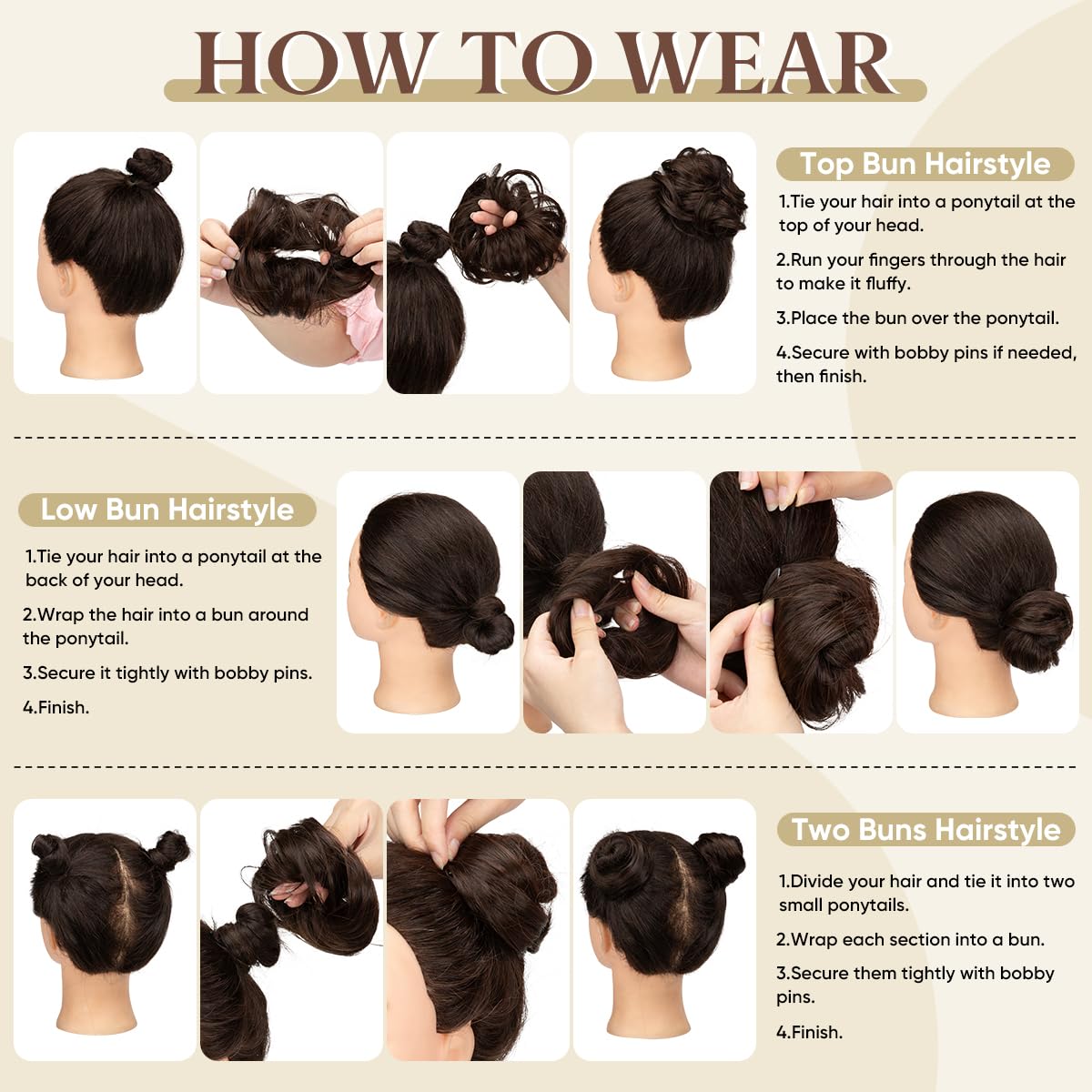 HOW TO WEAR

Top Bun Hairstyle

1.Tie your hair into a ponytail at the top of your head.

2.Run your fingers through the hair to make it fluffy.

3.Place the bun over the ponytail.

4.Secure with bobby pins if needed, then finish.

Low Bun Hairstyle

1.Tie your hair into a ponytail at the back of your head.

2.Wrap the hair into a bun around the ponytail.

3.Secure it tightly with bobby pins.

4.Finish.

Two Buns Hairstyle

1.Divide your hair and tie it into two small ponytails.

2.Wrap each section into a bun.

3.Secure them tightly with bobby pins.

4.Finish.