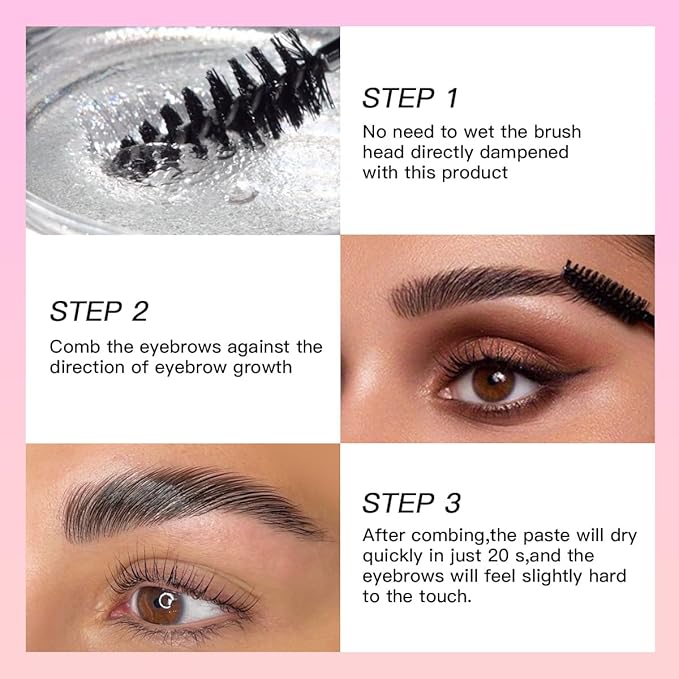 STEP 1

No need to wet the brush head directly dampened with this product

STEP 2

Comb the eyebrows against the direction of eyebrow growth

STEP 3

After combing,the paste will dry quickly in just 20 s,and the eyebrows will feel slightly hard to the touch.