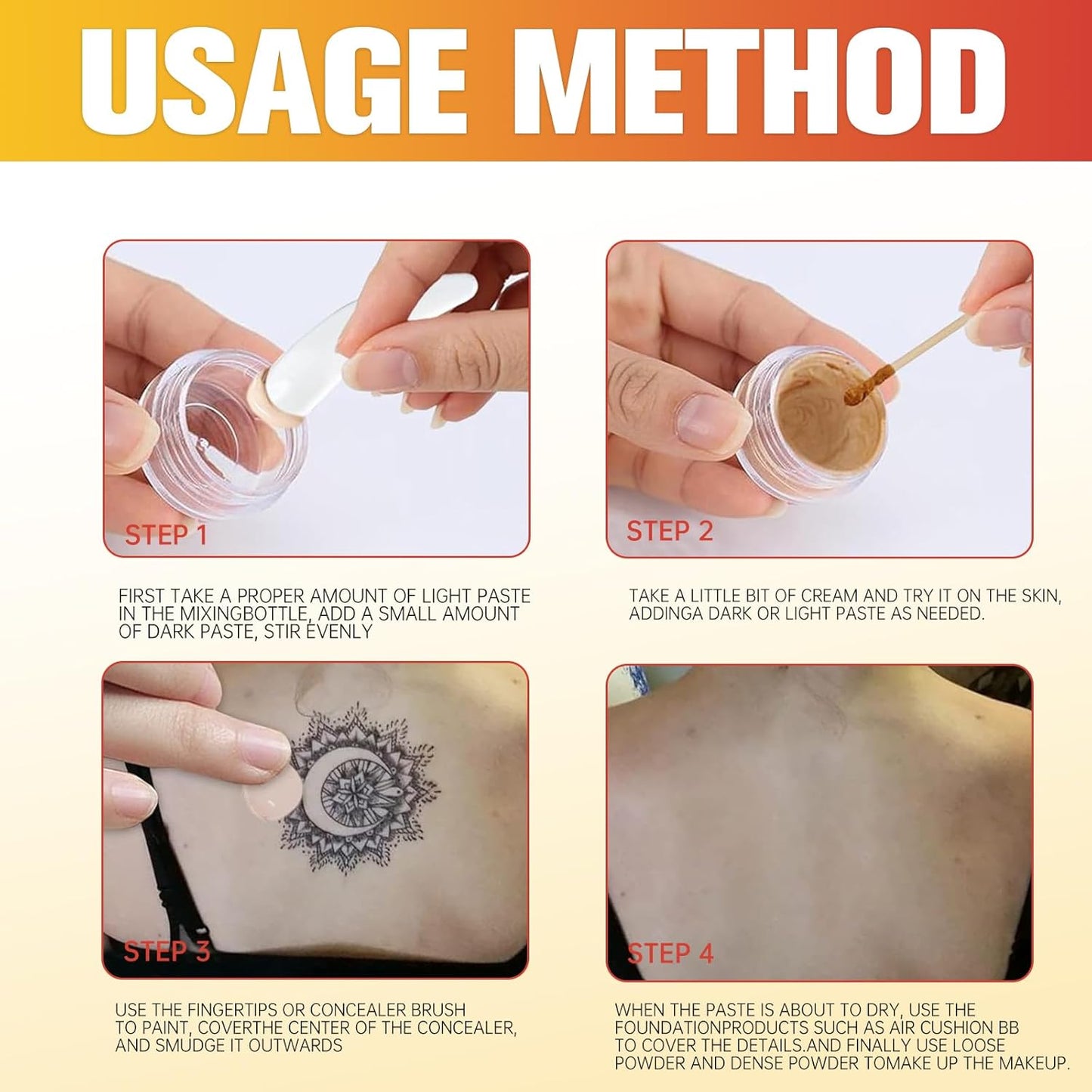 USAGE METHOD

STEP 1

FIRST TAKE A PROPER AMOUNT OF LIGHT PASTE IN THE MIXINGBOTTLE, ADD A SMALL AMOUNT OF DARK PASTE, STIR EVENLY

STEP 2

TAKE A LITTLE BIT OF CREAM AND TRY IT ON THE SKIN, ADDINGA DARK OR LIGHT PASTE AS NEEDED.

STEP 3

USE THE FINGERTIPS OR CONCEALER BRUSH TO PAINT, COVERTHE CENTER OF THE CONCEALER, AND SMUDGE IT OUTWARDS

STEP 4

WHEN THE PASTE IS ABOUT TO DRY, USE THE FOUNDATIONPRODUCTS SUCH AS AIR CUSHION BB TO COVER THE DETAILS.AND FINALLY USE LOOSE POWDER AND DENSE POWDER TOMAKE UP THE MAKEUP.