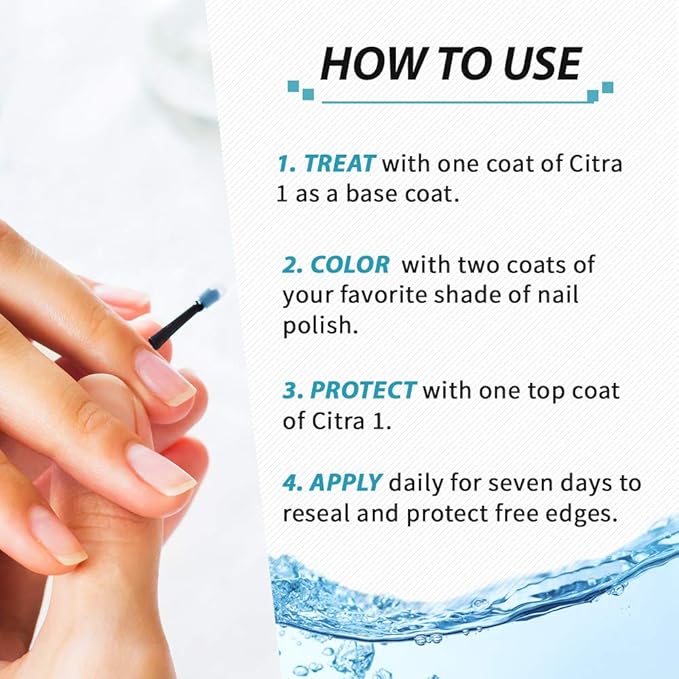 HOW TO USE

1. TREAT with one coat of Citra 1 as a base coat.

2. COLOR with two coats of your favorite shade of nail polish.

3. PROTECT with one top coat of Citra 1.

4. APPLY daily for seven days to reseal and protect free edges.