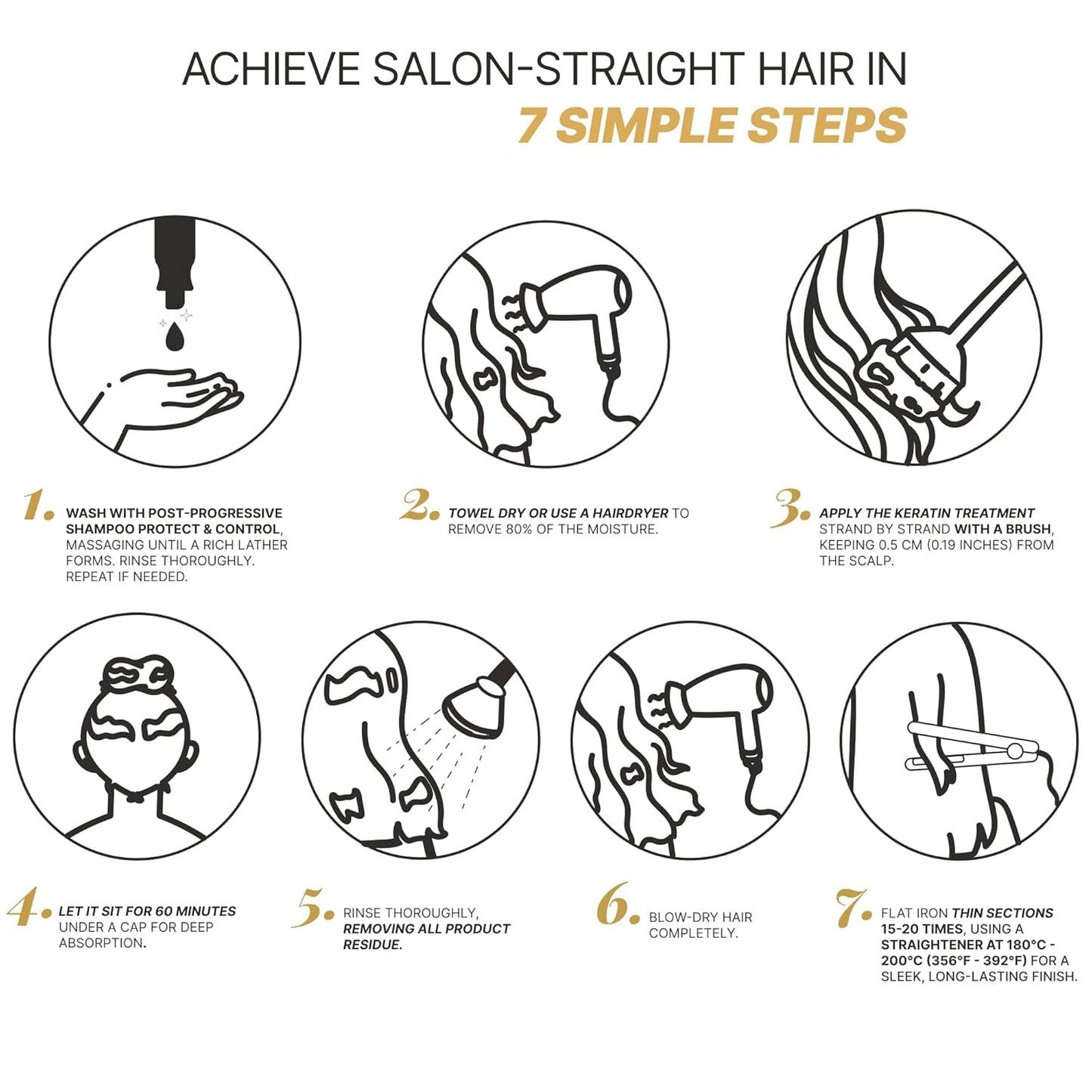 ACHIEVE SALON-STRAIGHT HAIR IN
7 SIMPLE STEPS

1. WASH WITH POST-PROGRESSIVE SHAMPOO PROTECT & CONTROL, MASSAGING UNTIL A RICH LATHER FORMS. RINSE THOROUGHLY. REPEAT IF NEEDED.

2. TOWEL DRY OR USE A HAIRDRYER TO REMOVE 80% OF THE MOISTURE.

3. APPLY THE KERATIN TREATMENT STRAND BY STRAND WITH A BRUSH, KEEPING 0.5 CM (0.19 INCHES) FROM THE SCALP.

4. LET IT SIT FOR 60 MINUTES UNDER A CAP FOR DEEP ABSORPTION.

5. RINSE THOROUGHLY, REMOVING ALL PRODUCT RESIDUE.

6. BLOW-DRY HAIR COMPLETELY.

7. FLAT IRON THIN SECTIONS 15-20 TIMES, USING A STRAIGHTENER AT 180°C - 200°C (356°F - 392°F) FOR A SLEEK, LONG-LASTING FINISH.