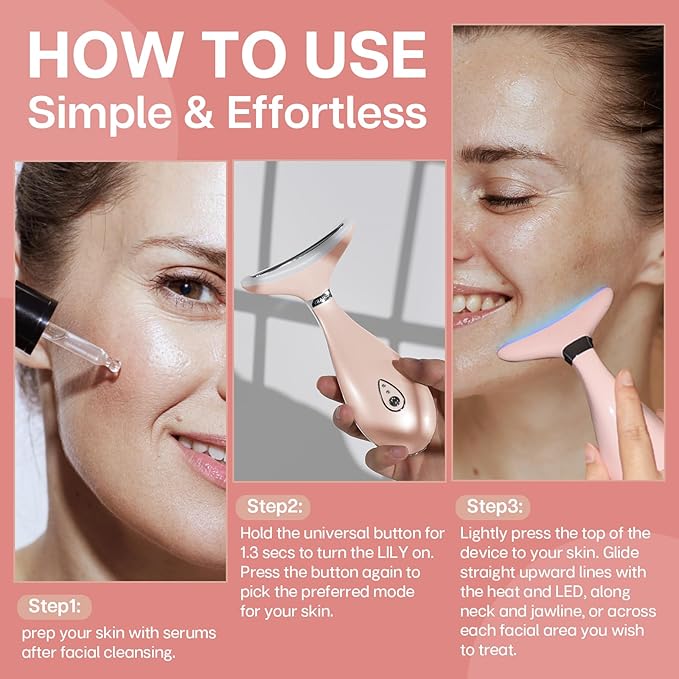 HOW TO USE
Simple & Effortless

Step1:
prep your skin with serums after facial cleansing.

Step2:
Hold the universal button for 1.3 secs to turn the LILY on. Press the button again to pick the preferred mode for your skin.

Step3:
Lightly press the top of the device to your skin. Glide straight upward lines with the heat and LED, along neck and jawline, or across each facial area you wish to treat.