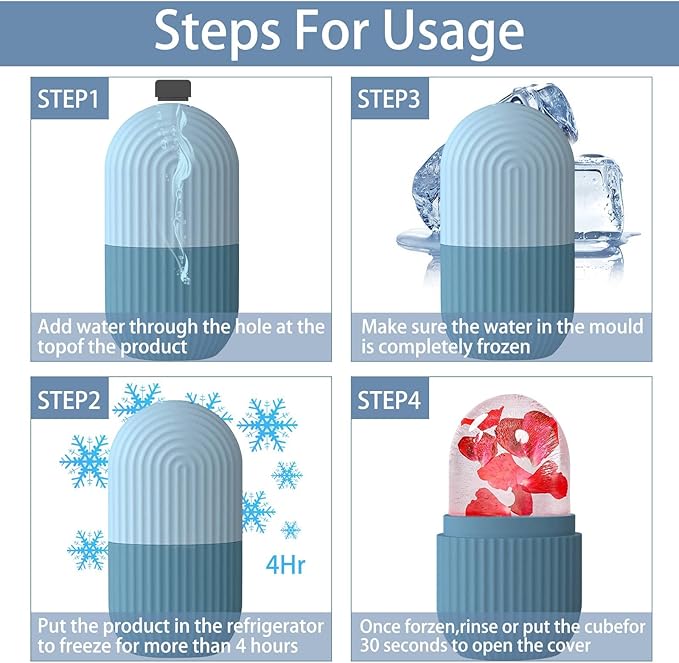 Steps For Usage

STEP1

Add water through the hole at the topof the product

STEP3

Make sure the water in the mould is completely frozen

STEP2

4Hr

Put the product in the refrigerator to freeze for more than 4 hours

STEP4

Once forzen,rinse or put the cubefor 30 seconds to open the cover