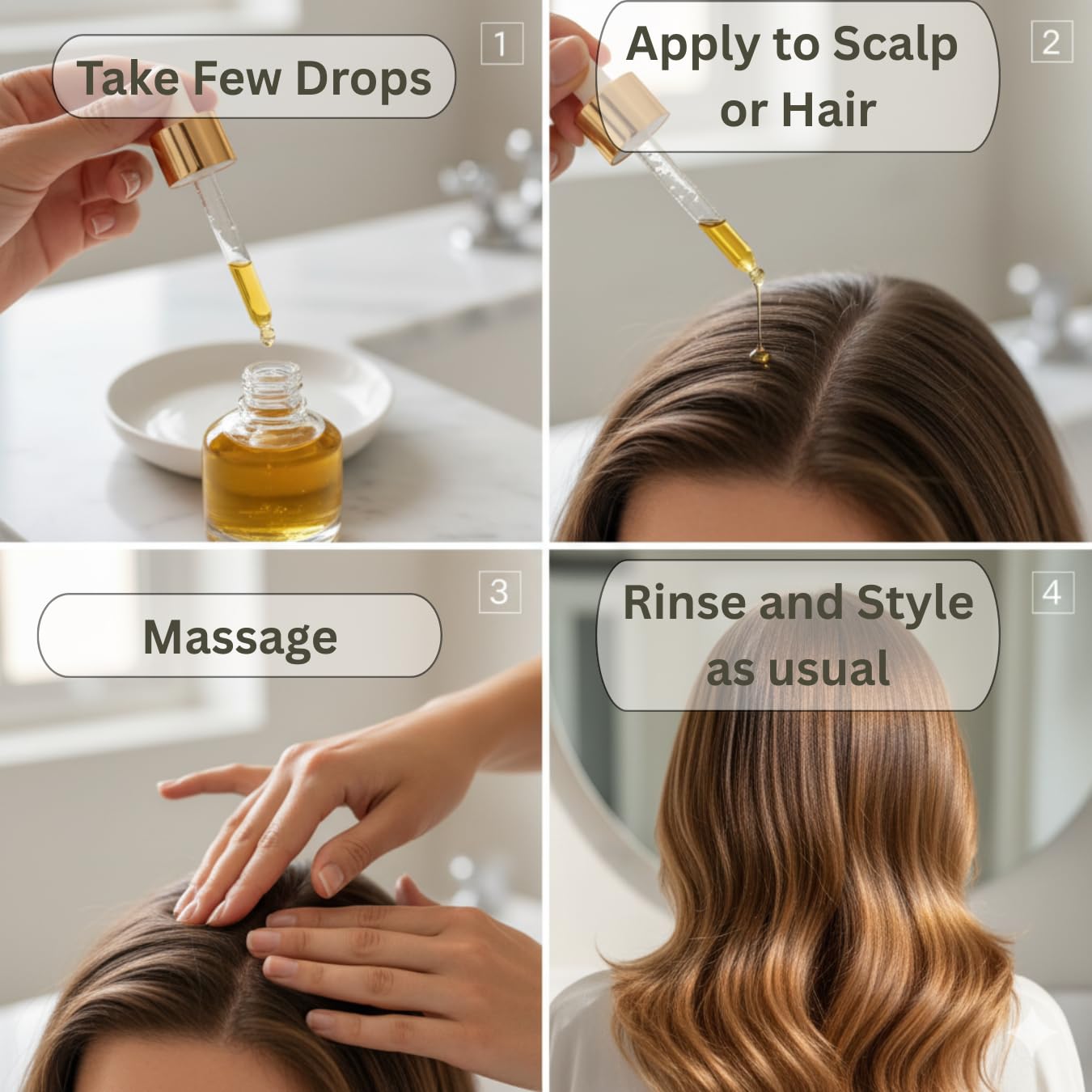 Take Few Drops

1

Apply to Scalp or Hair

2

Massage

3

Rinse and Style as usual

4