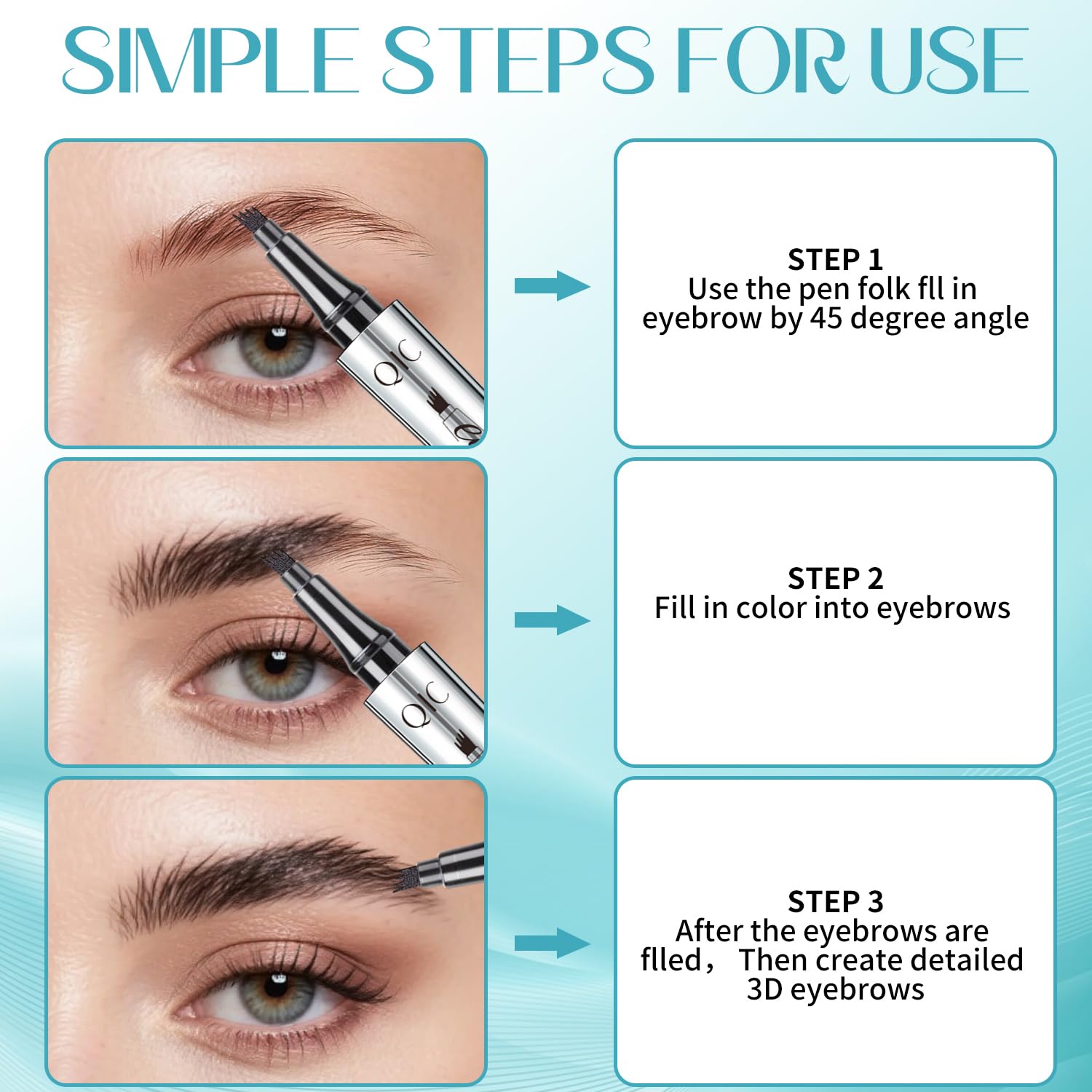 SIMPLE STEPS FOR USE

QIC

STEP 1
Use the pen folk fll in eyebrow by 45 degree angle

QIC

STEP 2
Fill in color into eyebrows

STEP 3
After the eyebrows are flled， Then create detailed 3D eyebrows