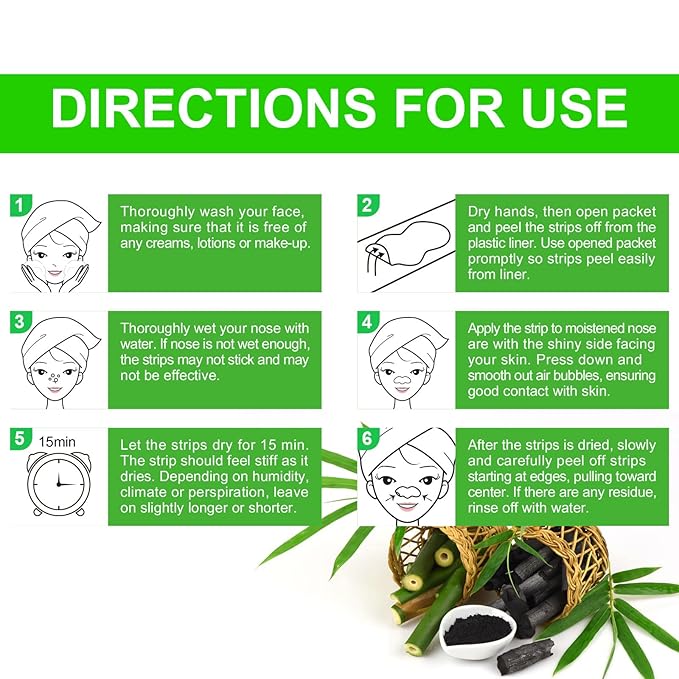 DIRECTIONS FOR USE

1

Thoroughly wash your face, making sure that it is free of any creams, lotions or make-up.

2

Dry hands, then open packet and peel the strips off from the plastic liner. Use opened packet promptly so strips peel easily from liner.

3

Thoroughly wet your nose with water. If nose is not wet enough, the strips may not stick and may not be effective.

4

Apply the strip to moistened nose are with the shiny side facing your skin. Press down and smooth out air bubbles, ensuring good contact with skin.

5

15min

Let the strips dry for 15 min. The strip should feel stiff as it dries. Depending on humidity, climate or perspiration, leave on slightly longer or shorter.

6

After the strips is dried, slowly and carefully peel off strips starting at edges, pulling toward center. If there are any residue, rinse off with water.