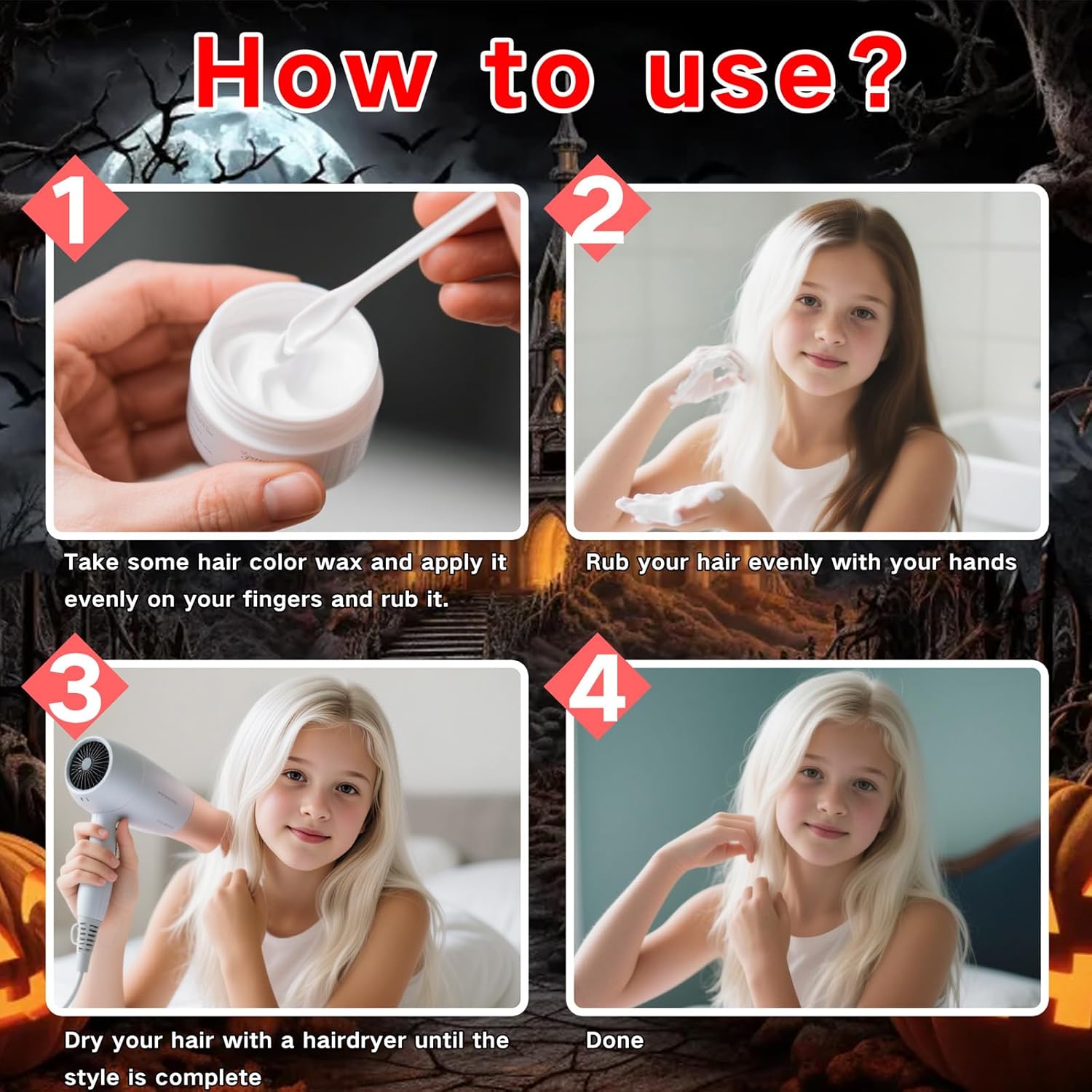 How to use?

1

Take some hair color wax and apply it evenly on your fingers and rub it.

2

Rub your hair evenly with your hands

3

Dry your hair with a hairdryer until the style is complete

4

Done