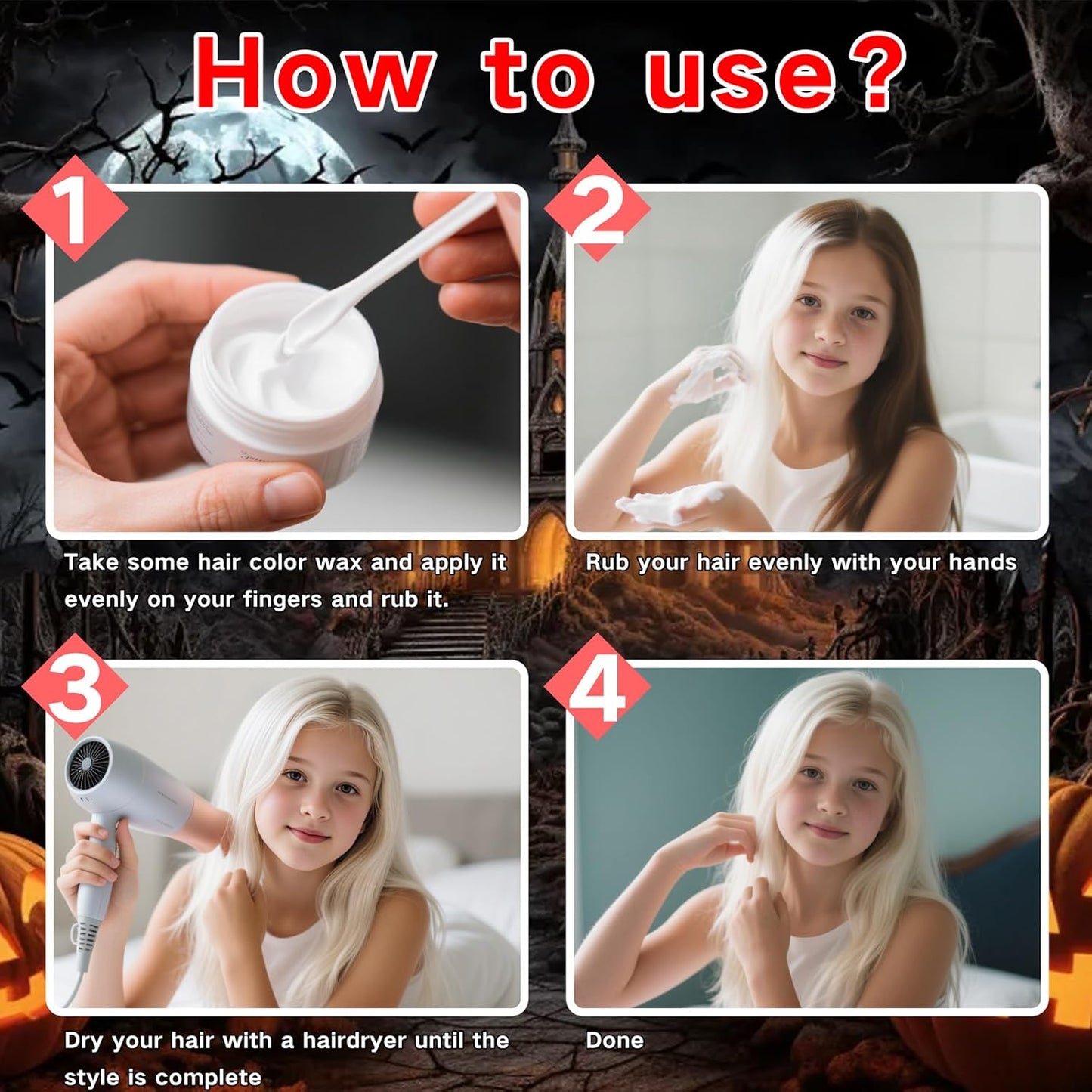 How to use?

1

Take some hair color wax and apply it evenly on your fingers and rub it.

2

Rub your hair evenly with your hands

3

Dry your hair with a hairdryer until the style is complete

4

Done