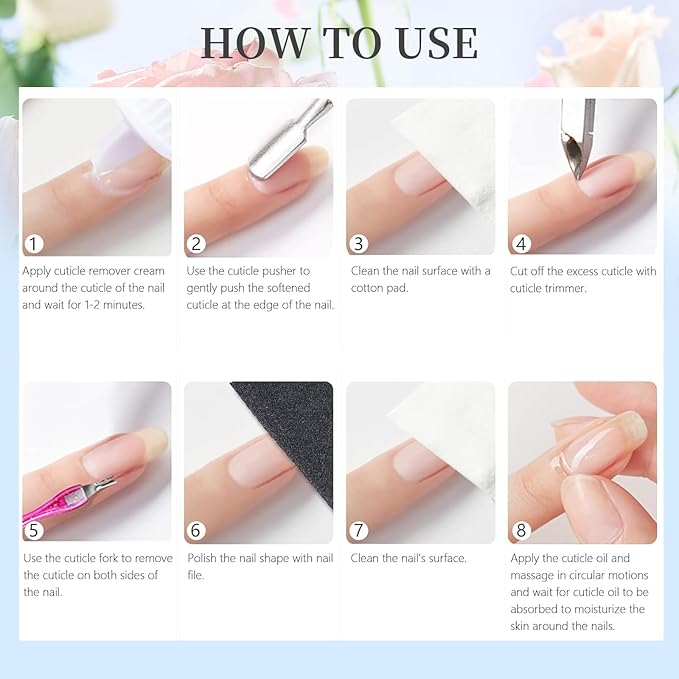 HOW TO USE

1
Apply cuticle remover cream around the cuticle of the nail and wait for 1-2 minutes.

2
Use the cuticle pusher to gently push the softened cuticle at the edge of the nail.

3
Clean the nail surface with a cotton pad.

4
Cut off the excess cuticle with cuticle trimmer.

5
Use the cuticle fork to remove the cuticle on both sides of the nail.

6
Polish the nail shape with nail file.

7
Clean the nail's surface.

8
Apply the cuticle oil and massage in circular motions and wait for cuticle oil to be absorbed to moisturize the skin around the nails.