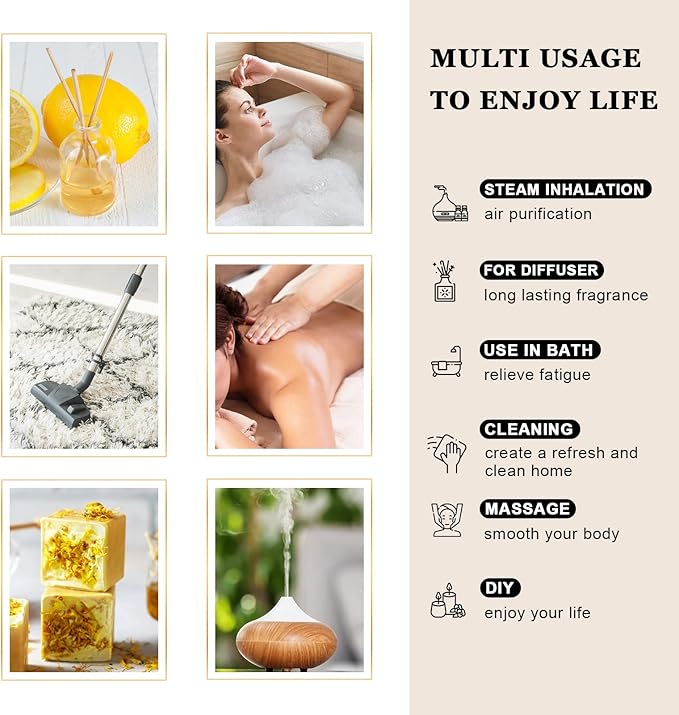 MULTI USAGE TO ENJOY LIFE

STEAM INHALATION
air purification

FOR DIFFUSER
long lasting fragrance

USE IN BATH
relieve fatigue

CLEANING
create a refresh and clean home

MASSAGE
smooth your body

DIY
enjoy your life