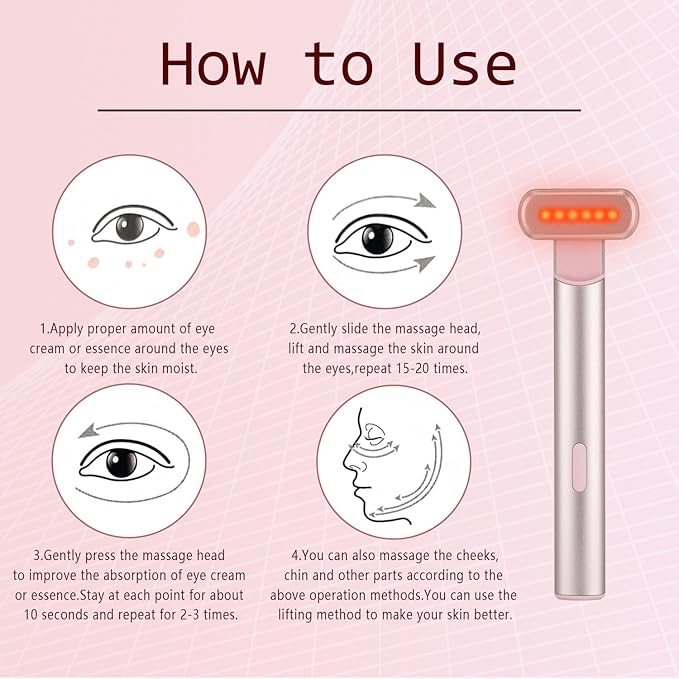 How to Use

1.Apply proper amount of eye cream or essence around the eyes to keep the skin moist.

2.Gently slide the massage head, lift and massage the skin around the eyes,repeat 15-20 times.

3.Gently press the massage head to improve the absorption of eye cream or essence.Stay at each point for about 10 seconds and repeat for 2-3 times.

4.You can also massage the cheeks, chin and other parts according to the above operation methods.You can use the lifting method to make your skin better.