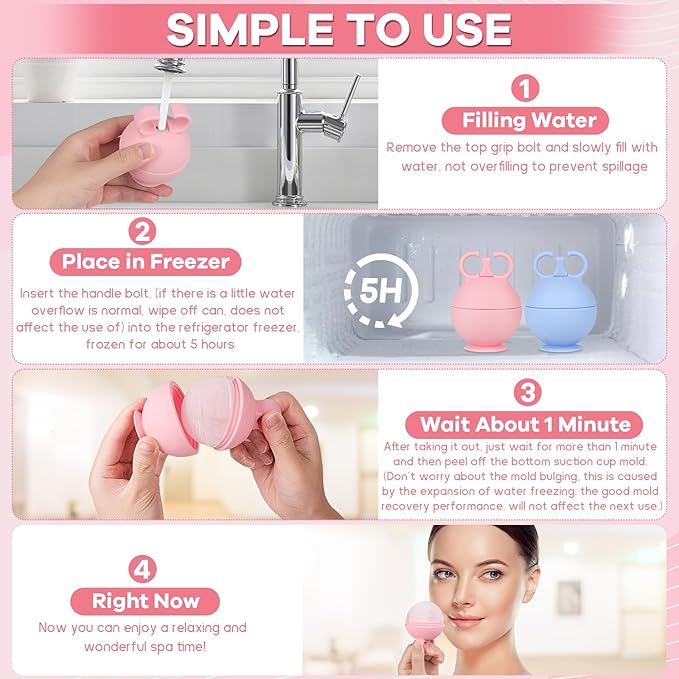 SIMPLE TO USE

1

Filling Water

Remove the top grip bolt and slowly fill with water, not overfilling to prevent spillage

2

Place in Freezer

Insert the handle bolt, (if there is a little water overflow is normal, wipe off can, does not affect the use of) into the refrigerator freezer, frozen for about 5 hours

5H

3

Wait About 1 Minute

After taking it out, just wait for more than 1 minute and then peel off the bottom suction cup mold. (Don't worry about the mold bulging, this is caused by the expansion of water freezing, the good mold recovery performance, will not affect the next use.)

4

Right Now

Now you can enjoy a relaxing and wonderful spa time!