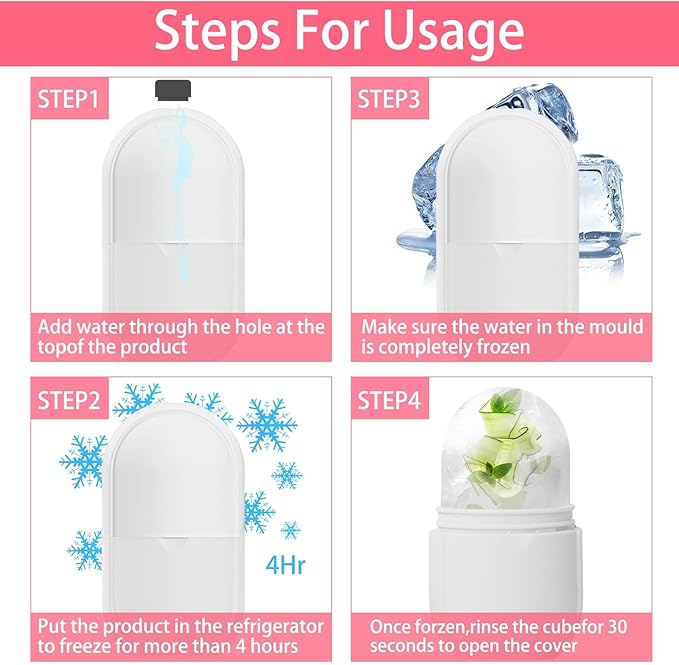 Steps For Usage

STEP1

Add water through the hole at the topof the product

STEP3

Make sure the water in the mould is completely frozen

STEP2

4Hr

Put the product in the refrigerator to freeze for more than 4 hours

STEP4

Once forzen,rinse the cubefor 30 seconds to open the cover