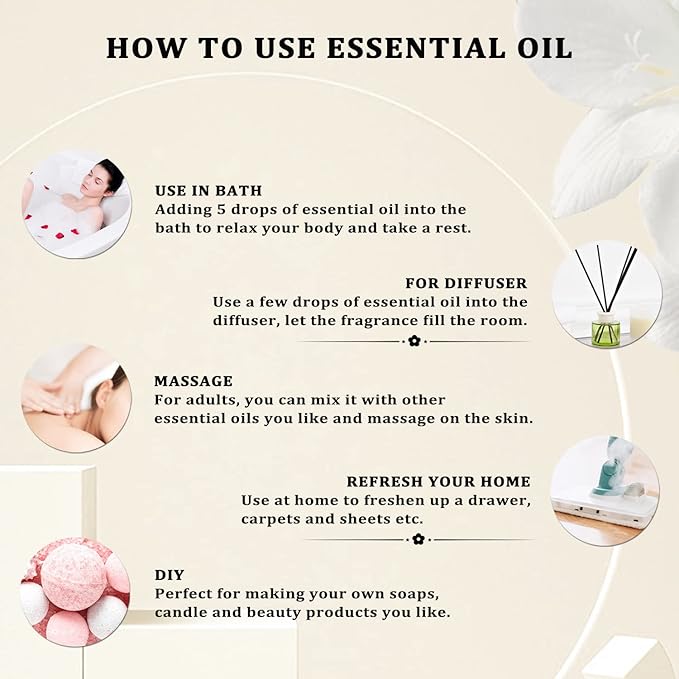 HOW TO USE ESSENTIAL OIL

USE IN BATH
Adding 5 drops of essential oil into the bath to relax your body and take a rest.

FOR DIFFUSER
Use a few drops of essential oil into the diffuser, let the fragrance fill the room.

MASSAGE
For adults, you can mix it with other essential oils you like and massage on the skin.

REFRESH YOUR HOME
Use at home to freshen up a drawer, carpets and sheets etc.

DIY
Perfect for making your own soaps, candle and beauty products you like.