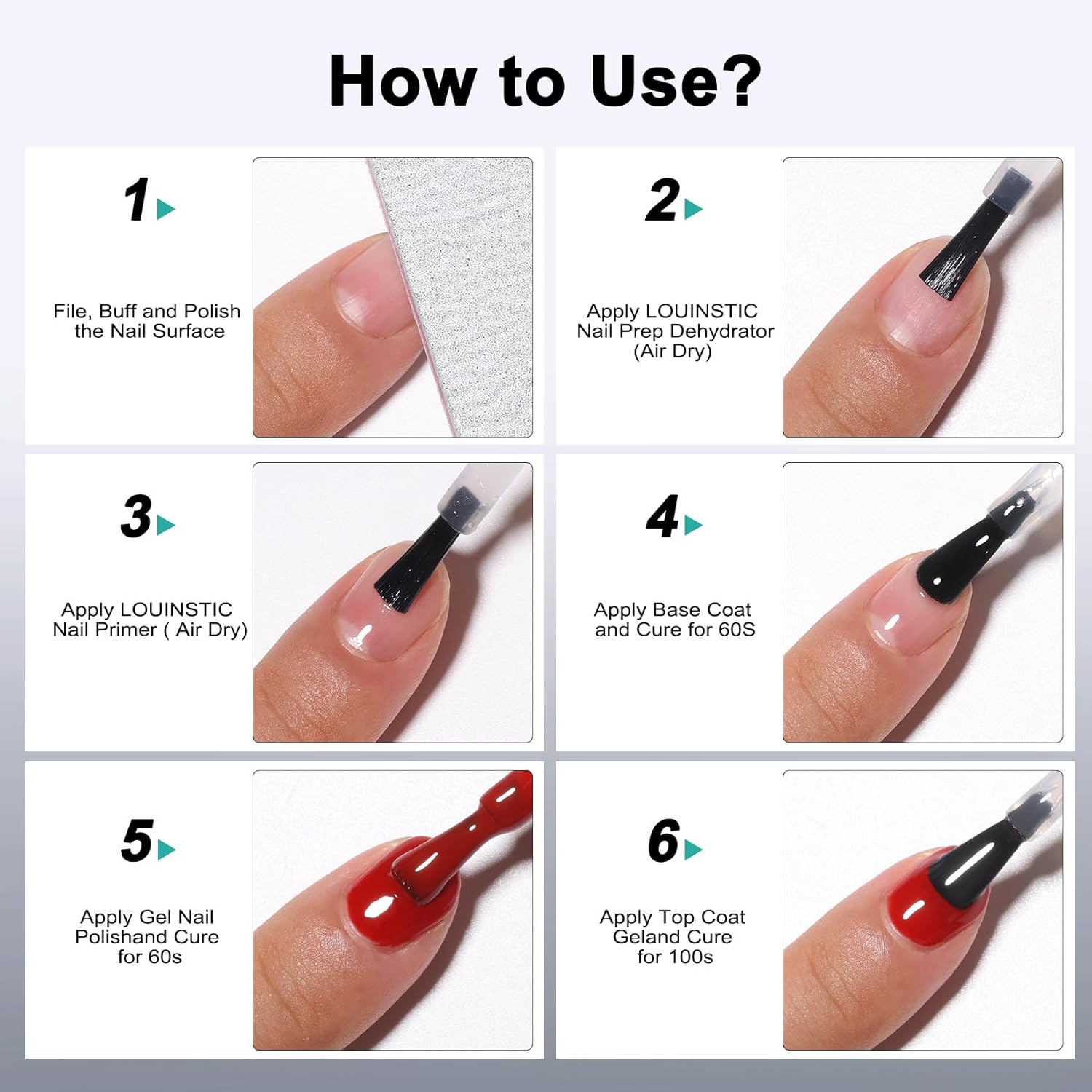 How to Use?

1

File, Buff and Polish the Nail Surface

2

Apply LOUINSTIC Nail Prep Dehydrator (Air Dry)

3

Apply LOUINSTIC Nail Primer ( Air Dry)

4

Apply Base Coat and Cure for 60S

5

Apply Gel Nail Polishand Cure for 60s

6

Apply Top Coat Geland Cure for 100s