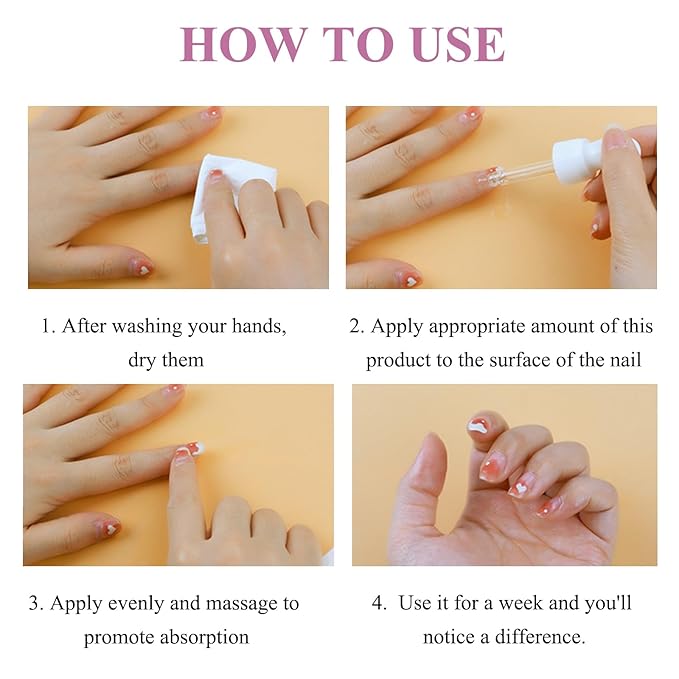 HOW TO USE

1. After washing your hands, dry them

2. Apply appropriate amount of this product to the surface of the nail

3. Apply evenly and massage to promote absorption

4. Use it for a week and you'll notice a difference.