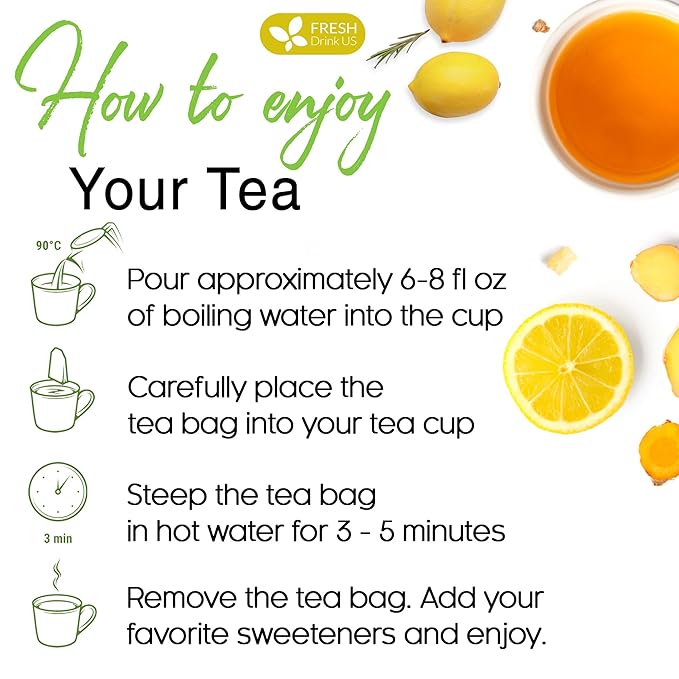 FRESH Drink US

How to enjoy
Your Tea

90°C

Pour approximately 6-8 fl oz of boiling water into the cup

Carefully place the tea bag into your tea cup

3 min

Steep the tea bag in hot water for 3 - 5 minutes

Remove the tea bag. Add your favorite sweeteners and enjoy.