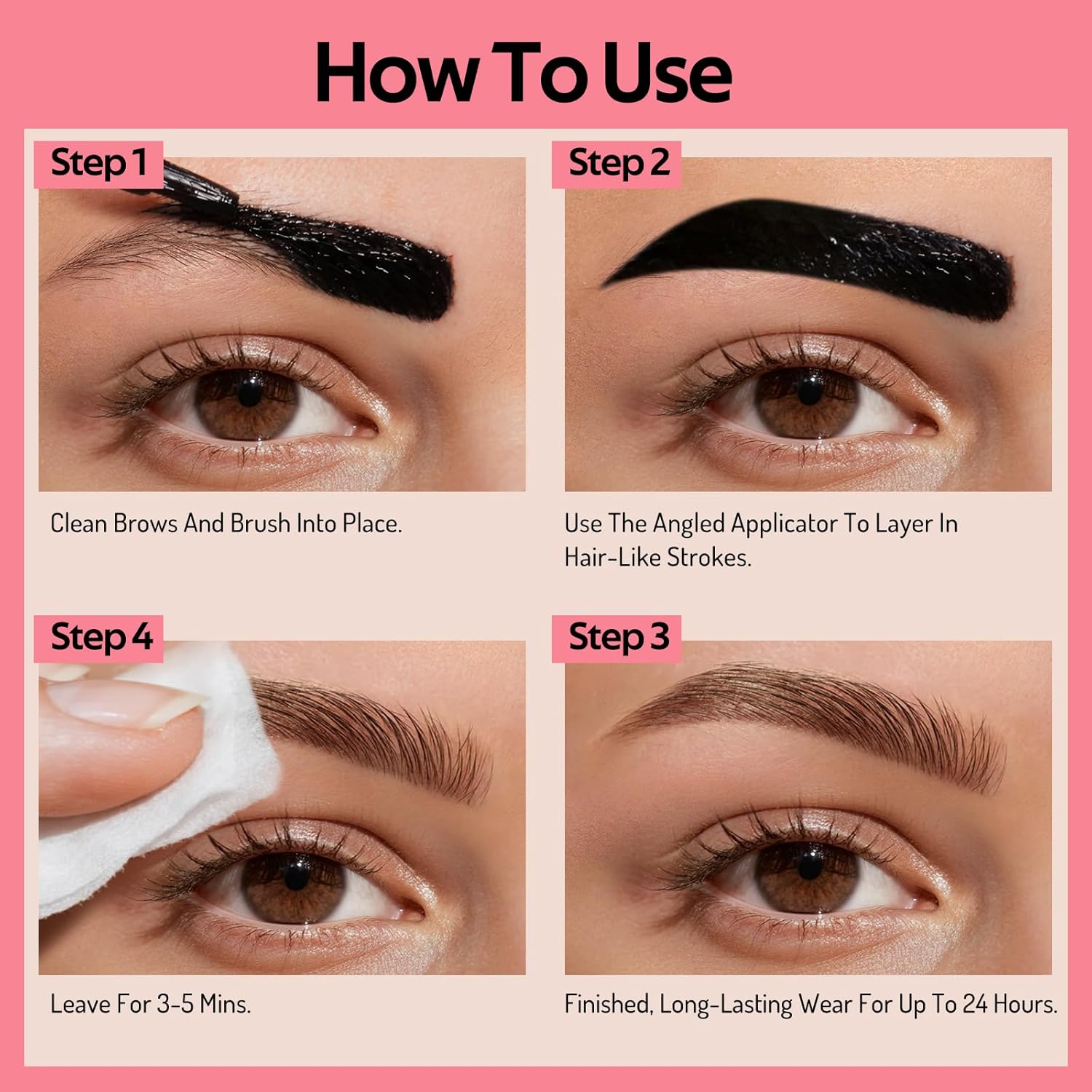 How To Use

Step 1

Clean Brows And Brush Into Place.

Step 2

Use The Angled Applicator To Layer In Hair-Like Strokes.

Step 4

Leave For 3-5 Mins.

Step 3

Finished, Long-Lasting Wear For Up To 24 Hours.