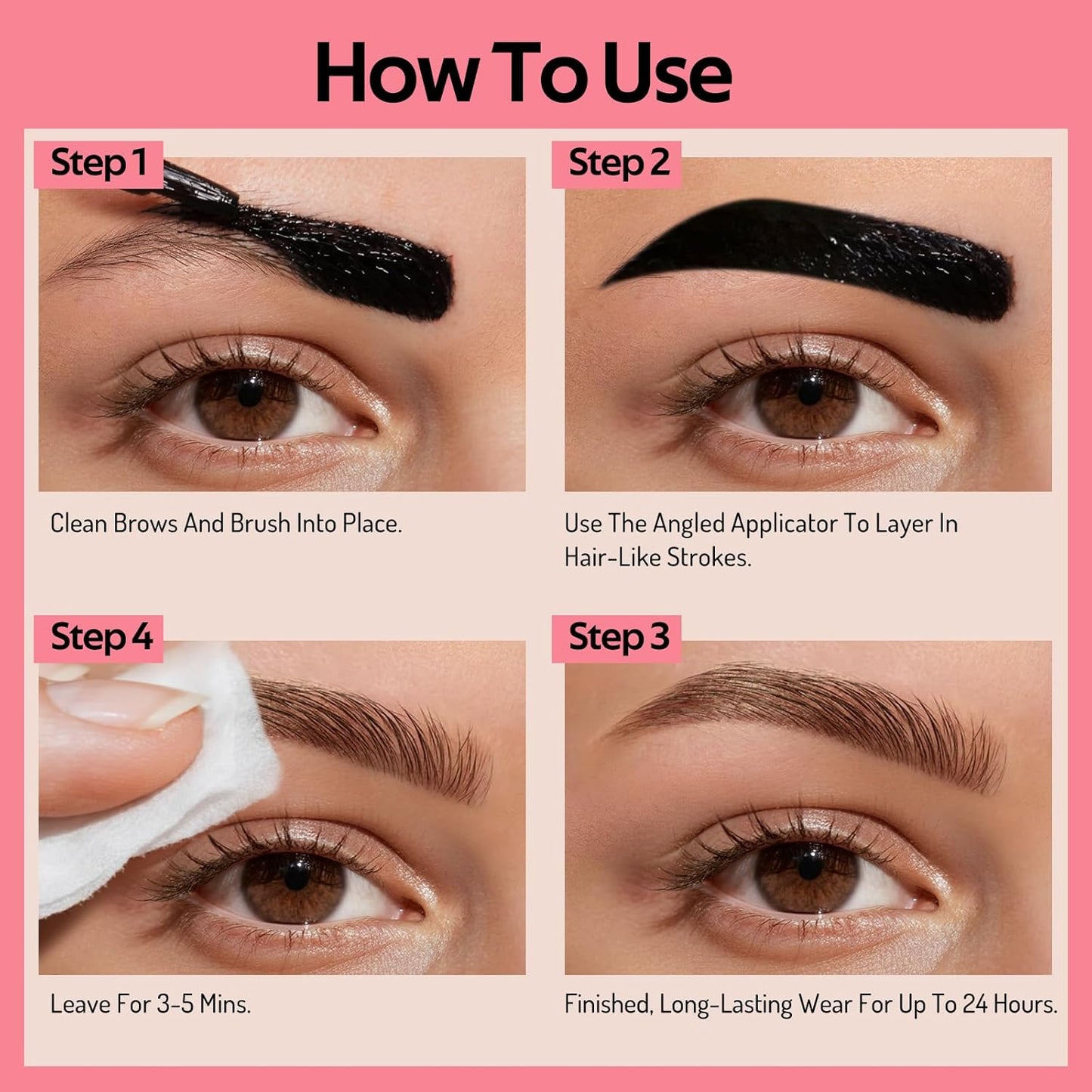 How To Use

Step 1

Clean Brows And Brush Into Place.

Step 2

Use The Angled Applicator To Layer In Hair-Like Strokes.

Step 4

Leave For 3-5 Mins.

Step 3

Finished, Long-Lasting Wear For Up To 24 Hours.