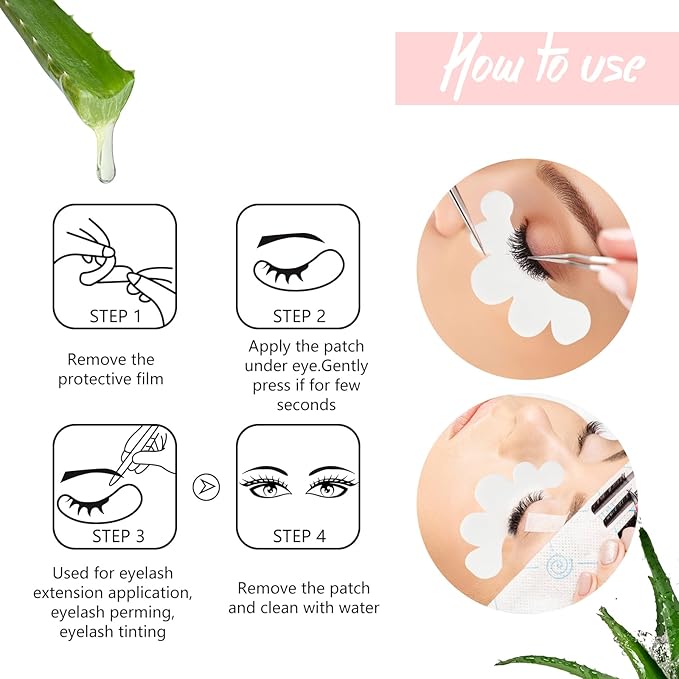 How to use

STEP 1

Remove the protective film

STEP 2

Apply the patch under eye.Gently press if for few seconds

STEP 3

Used for eyelash extension application, eyelash perming, eyelash tinting

STEP 4

Remove the patch and clean with water