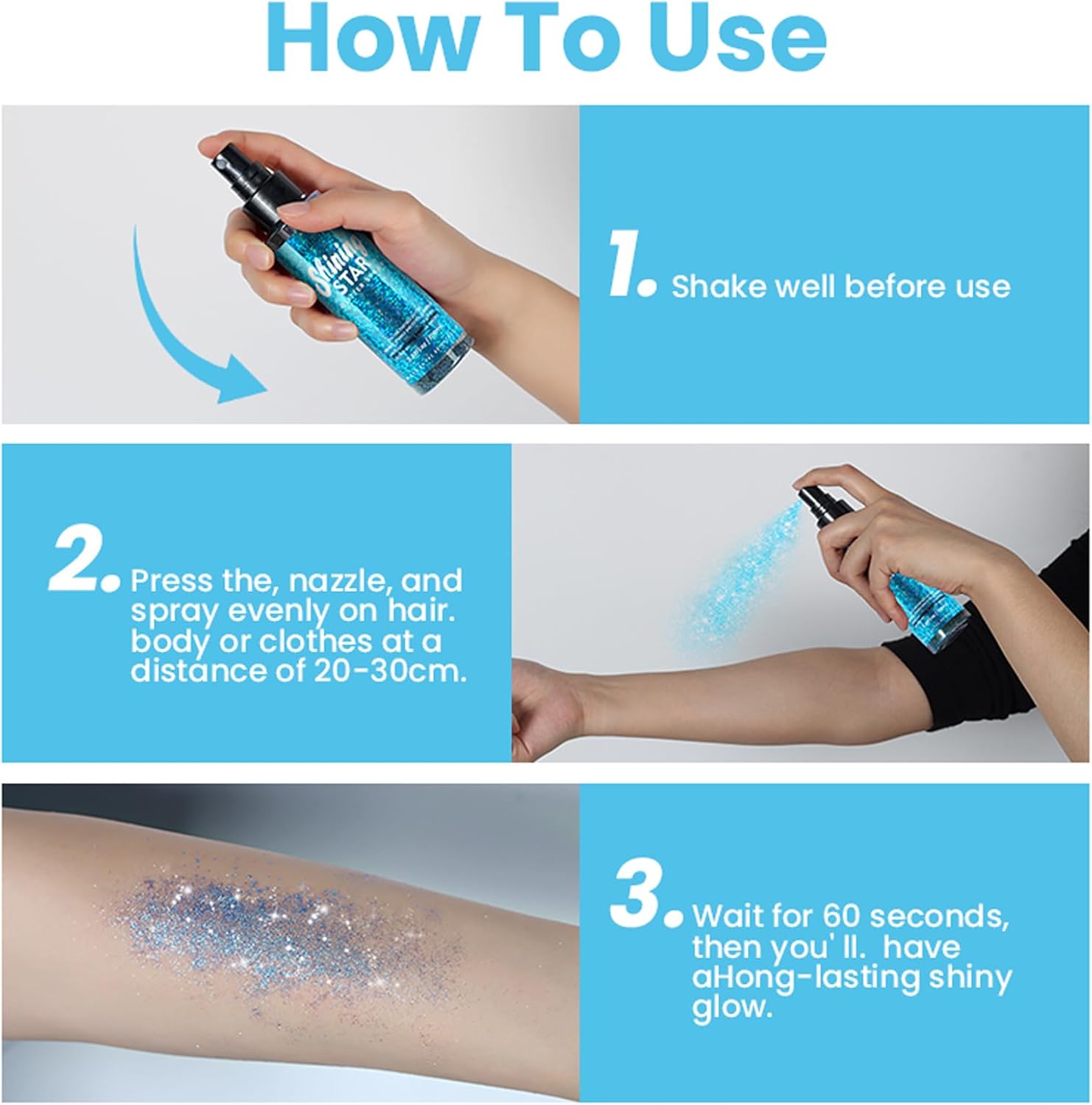 How To Use

Shining STAR

1. Shake well before use

2. Press the, nazzle, and spray evenly on hair. body or clothes at a distance of 20-30cm.

3. Wait for 60 seconds, then you' ll. have aHong-lasting shiny glow.