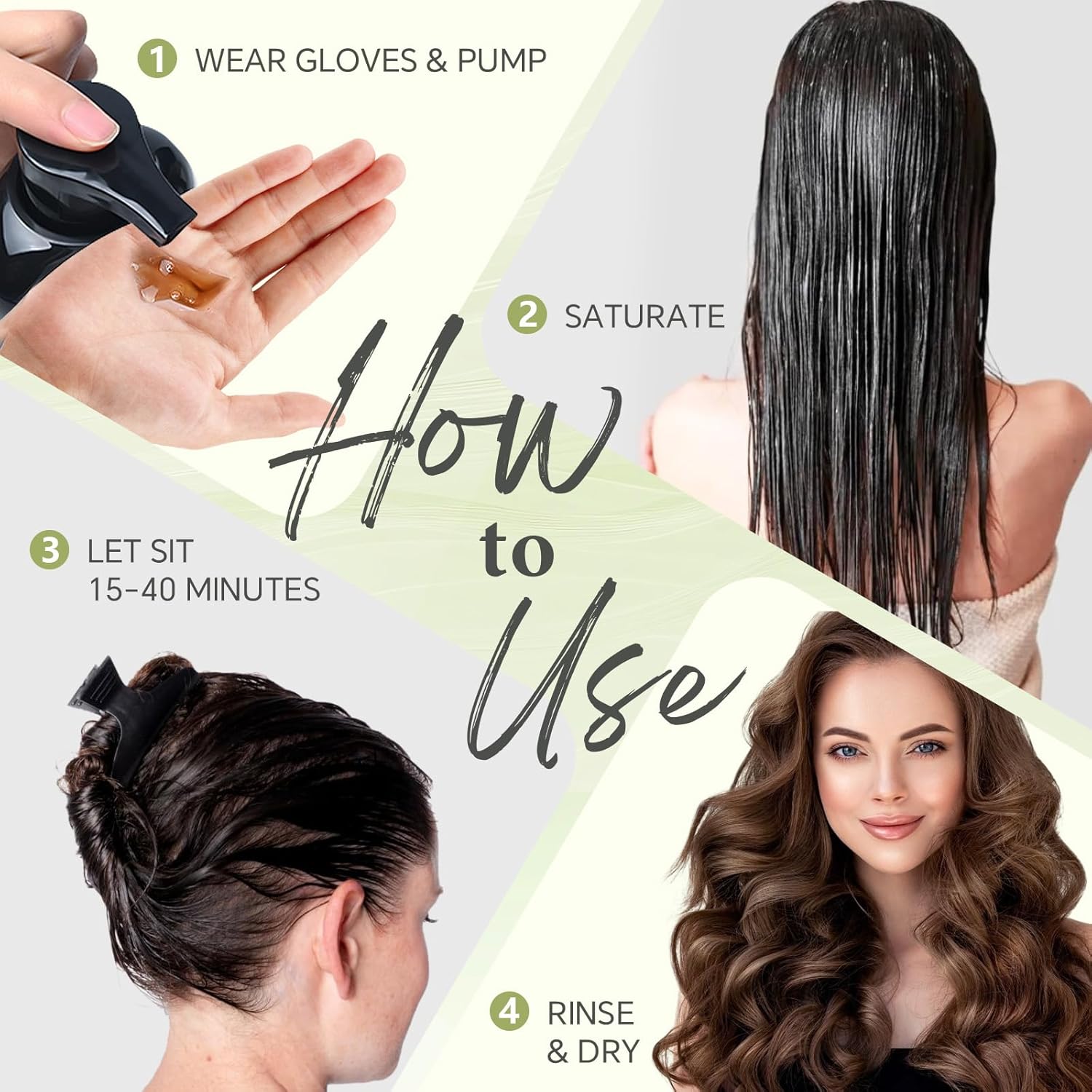 1 WEAR GLOVES & PUMP

2 SATURATE

How to Use

3 LET SIT 15-40 MINUTES

4 RINSE & DRY