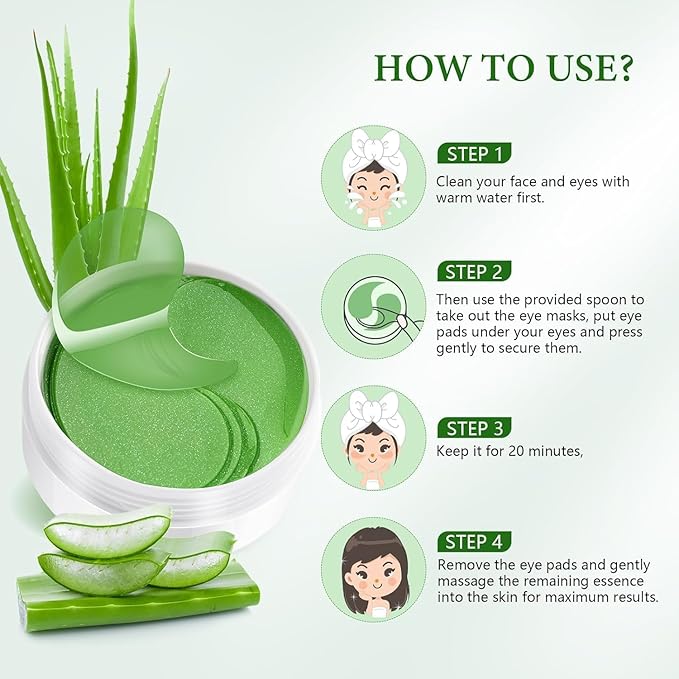 HOW TO USE?

STEP 1

Clean your face and eyes with warm water first.

STEP 2

Then use the provided spoon to take out the eye masks, put eye pads under your eyes and press gently to secure them.

STEP 3

Keep it for 20 minutes,

STEP 4

Remove the eye pads and gently massage the remaining essence into the skin for maximum results.