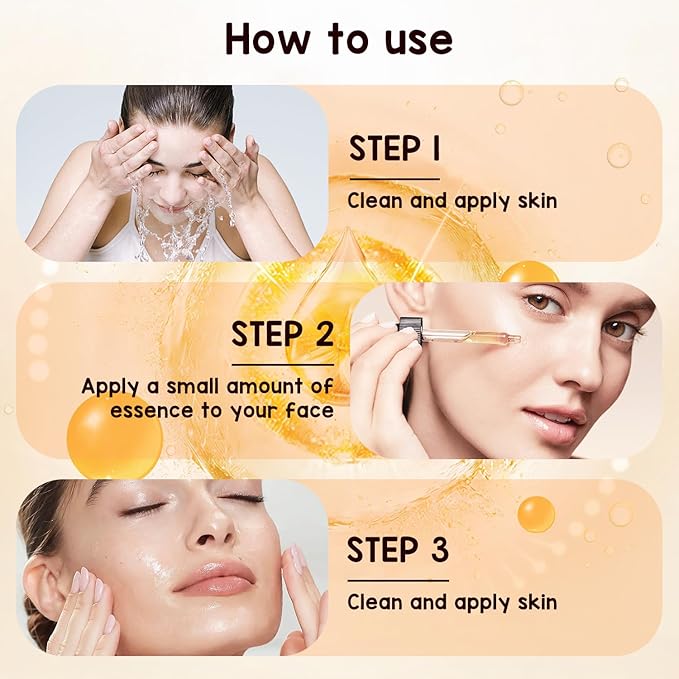 How to use

STEP 1

Clean and apply skin

STEP 2

Apply a small amount of essence to your face

STEP 3

Clean and apply skin