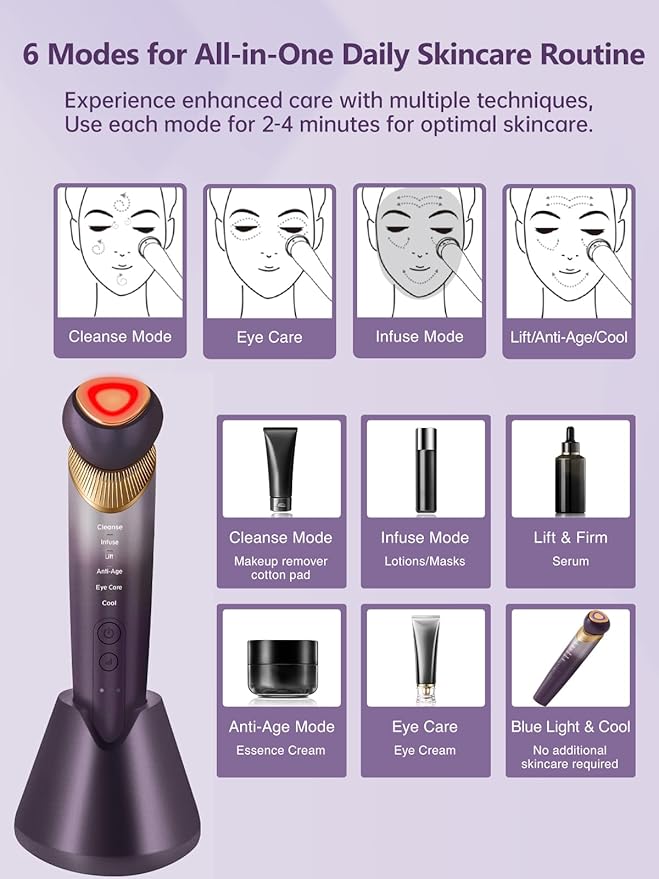 6 Modes for All-in-One Daily Skincare Routine

Experience enhanced care with multiple techniques, Use each mode for 2-4 minutes for optimal skincare.

Cleanse Mode

Eye Care

Infuse Mode

Lift/Anti-Age/Cool

Cleanse
Infuse
Lift
Anti-Age
Eye Care
Cool

Cleanse Mode
Makeup remover cotton pad

Infuse Mode
Lotions/Masks

Lift & Firm
Serum

Anti-Age Mode
Essence Cream

Eye Care
Eye Cream

Blue Light & Cool
No additional skincare required