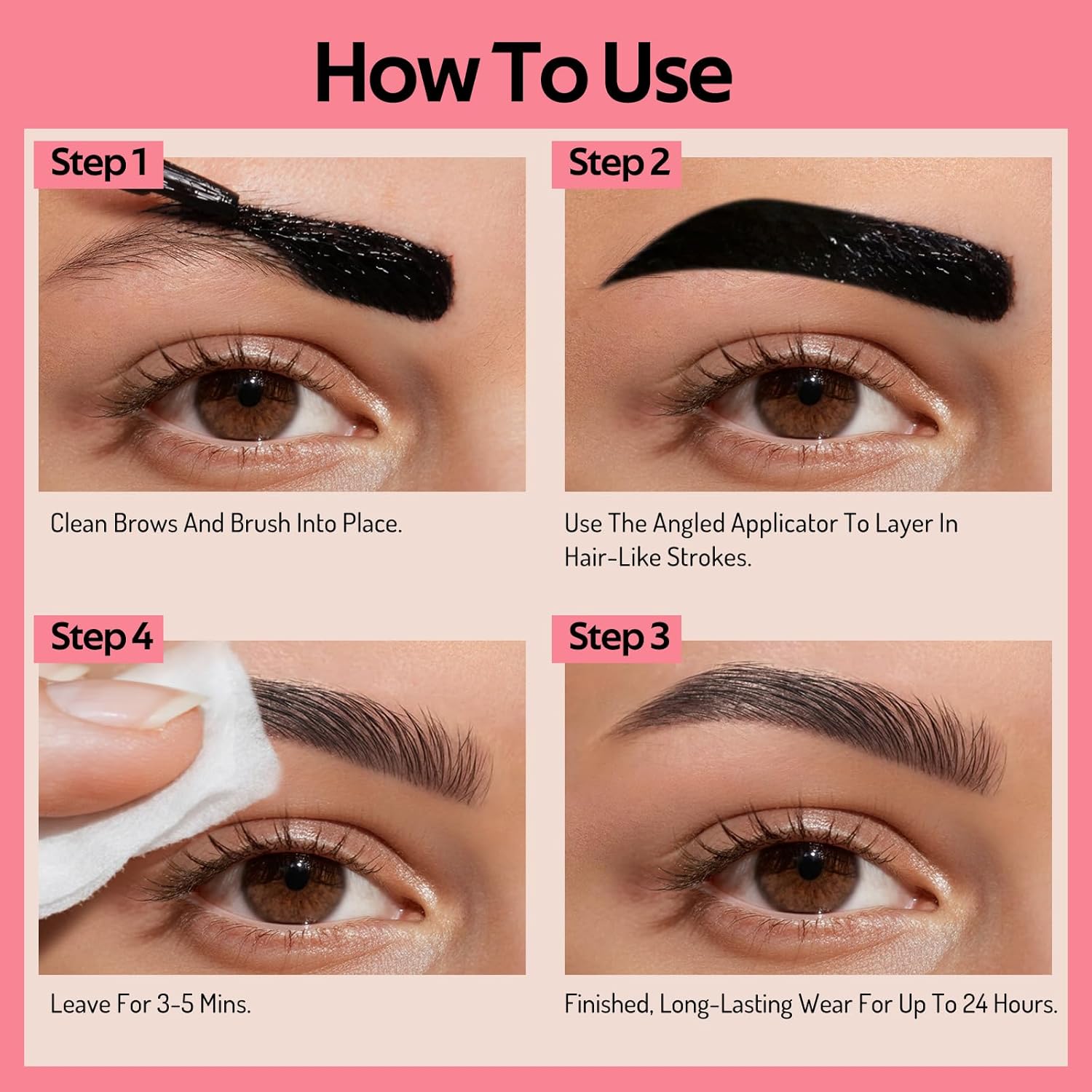 How To Use

Step 1

Clean Brows And Brush Into Place.

Step 2

Use The Angled Applicator To Layer In Hair-Like Strokes.

Step 4

Leave For 3-5 Mins.

Step 3

Finished, Long-Lasting Wear For Up To 24 Hours.