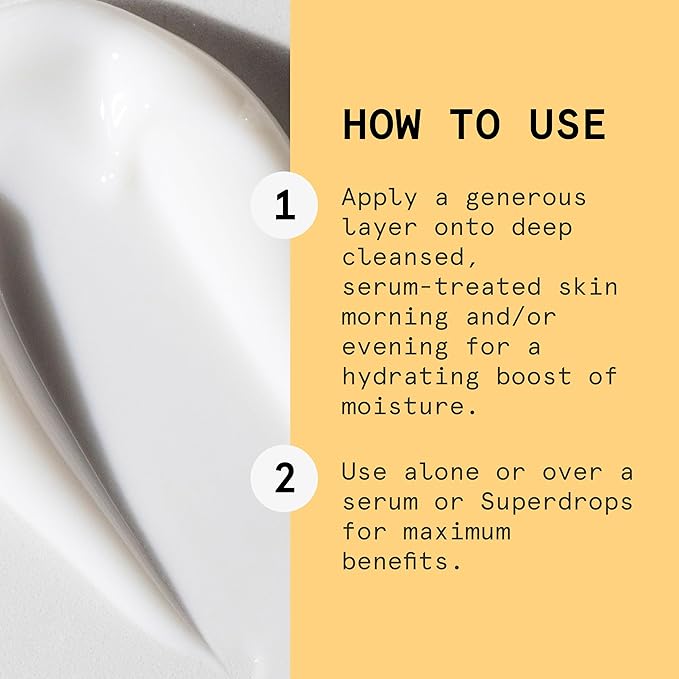 HOW TO USE

1

Apply a generous layer onto deep cleansed, serum-treated skin morning and/or evening for a hydrating boost of moisture.

2

Use alone or over a serum or Superdrops for maximum benefits.