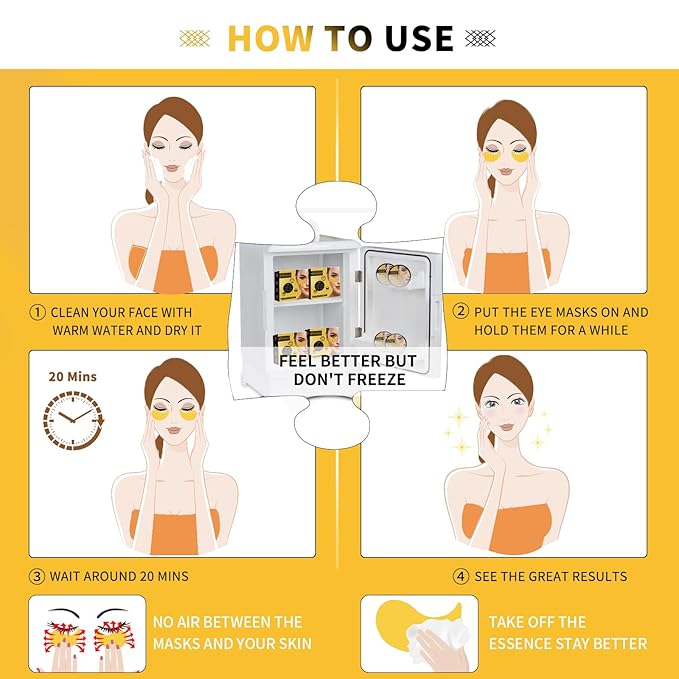 HOW TO USE

① CLEAN YOUR FACE WITH WARM WATER AND DRY IT

② PUT THE EYE MASKS ON AND HOLD THEM FOR A WHILE

FEEL BETTER BUT DON'T FREEZE

20 Mins

③ WAIT AROUND 20 MINS

④ SEE THE GREAT RESULTS

NO AIR BETWEEN THE MASKS AND YOUR SKIN

TAKE OFF THE ESSENCE STAY BETTER